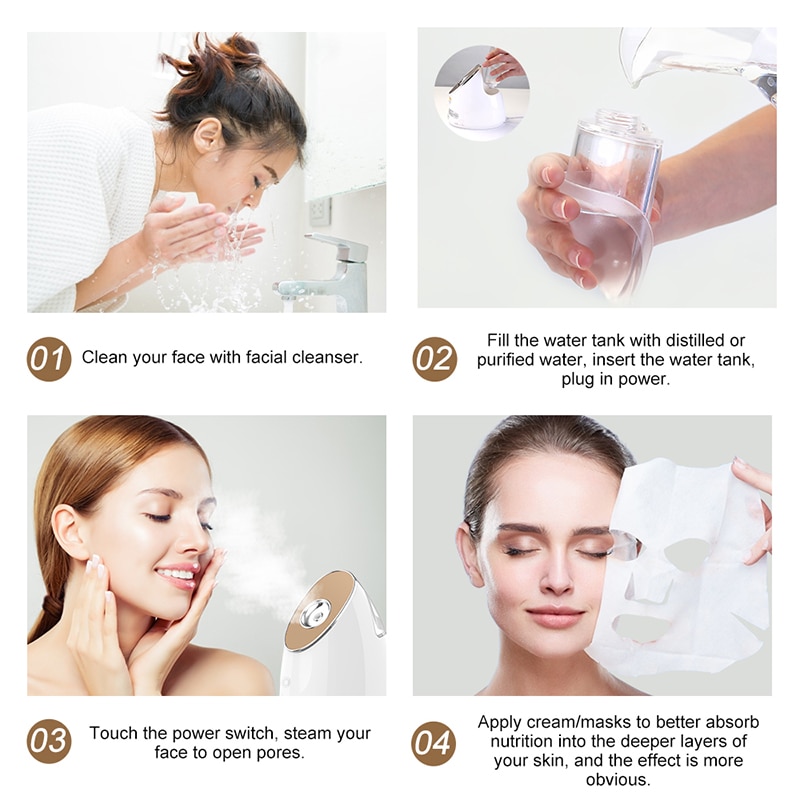 01 Clean your face with facial cleanser.

02 Fill the water tank with distilled or purified water, insert the water tank, plug in power.

03 Touch the power switch, steam your face to open pores.

04 Apply cream/masks to better absorb nutrition into the deeper layers of your skin, and the effect is more obvious.