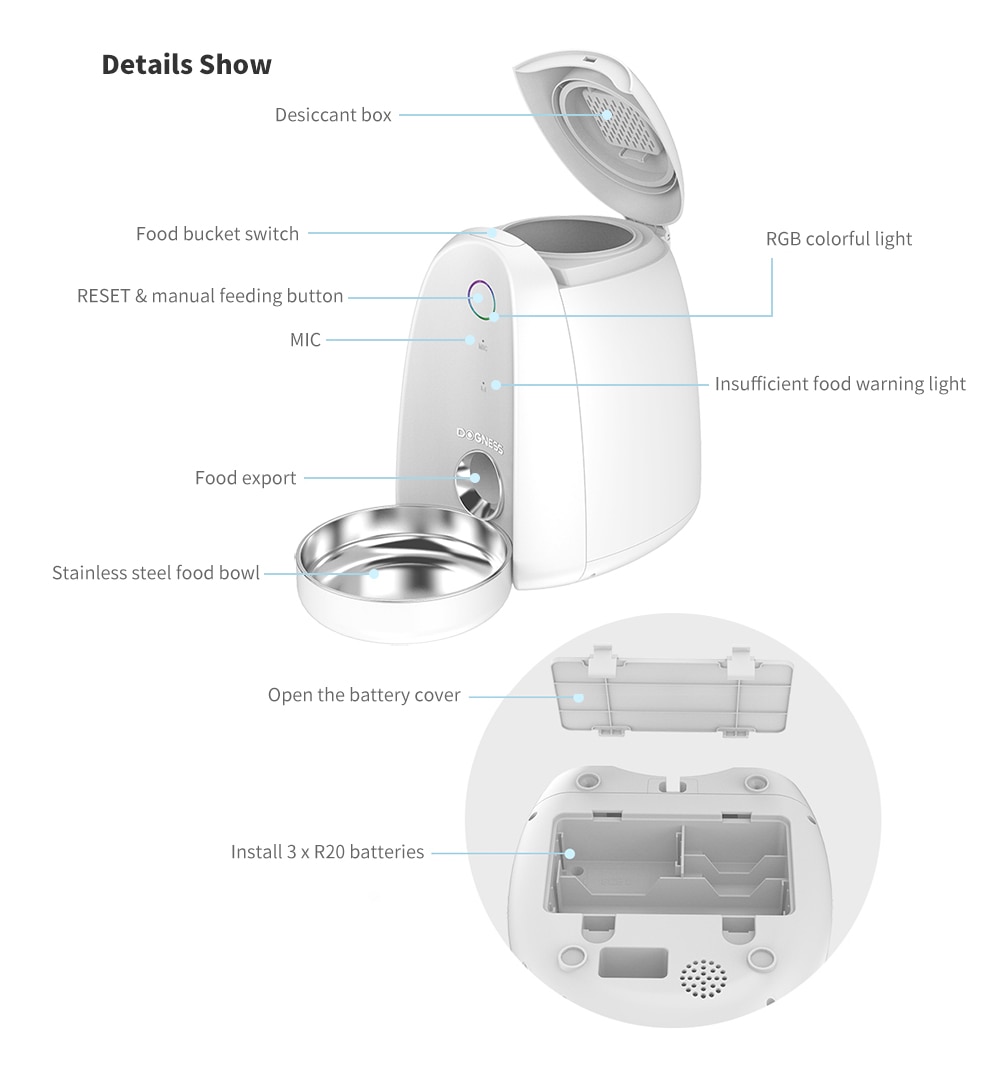 Details Show

Desiccant box

Food bucket switch

RGB colorful light

RESET & manual feeding button

MIC

Insufficient food warning light

DOGNESS

Food export

Stainless steel food bowl

Open the battery cover

Install 3 x R20 batteries