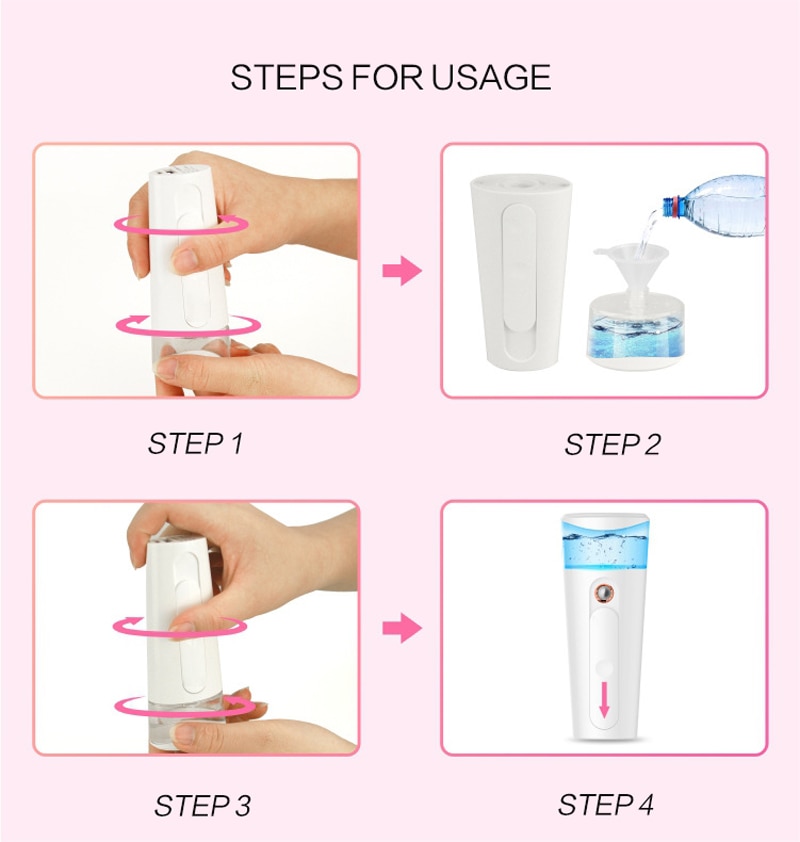 STEPS FOR USAGE

STEP 1

STEP 2

STEP 3

STEP 4