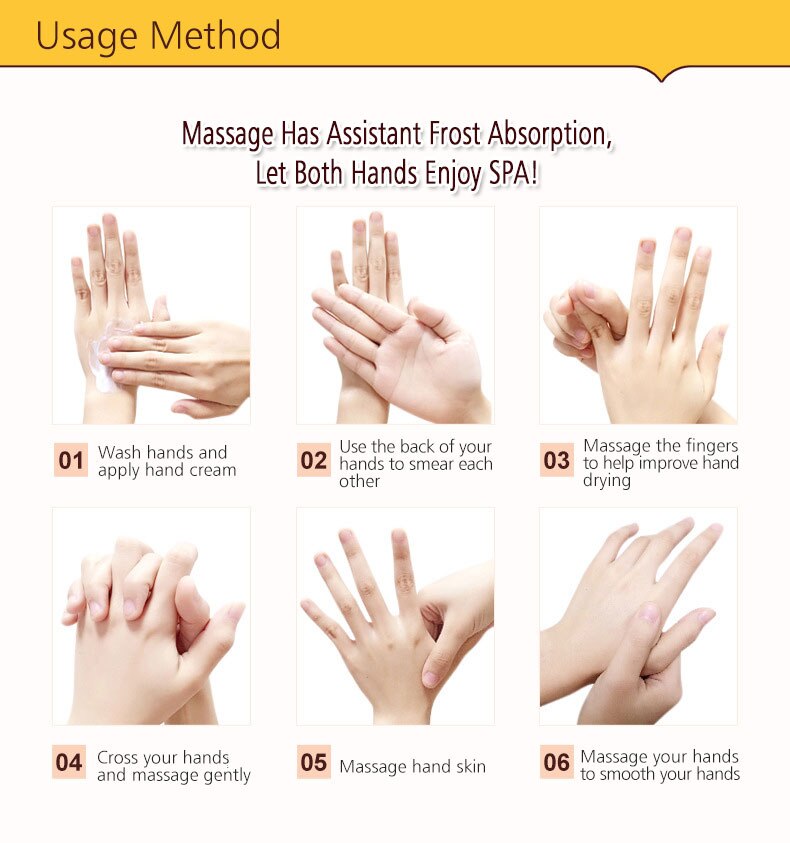 Usage Method

Massage Has Assistant Frost Absorption,
Let Both Hands Enjoy SPA!

01 Wash hands and apply hand cream

02 Use the back of your hands to smear each other

03 Massage the fingers to help improve hand drying

04 Cross your hands and massage gently

05 Massage hand skin

06 Massage your hands to smooth your hands