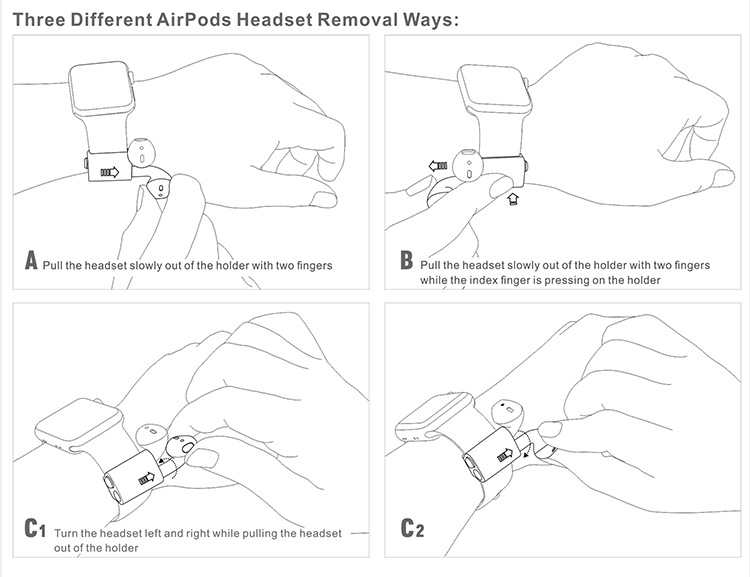 Three Different AirPods Headset Removal Ways:

A Pull the headset slowly out of the holder with two fingers

B Pull the headset slowly out of the holder with two fingers while the index finger is pressing on the holder

C1 Turn the headset left and right while pulling the headset out of the holder

C2