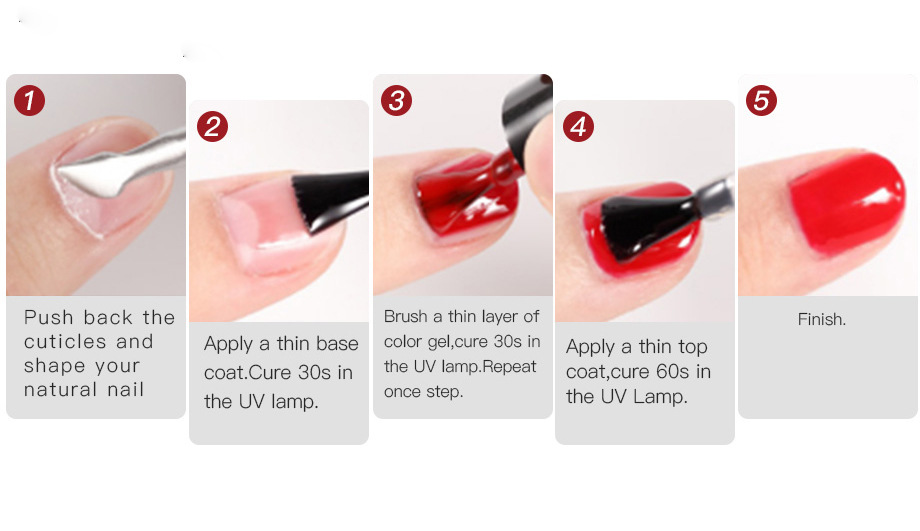 1

Push back the cuticles and shape your natural nail

2

Apply a thin base coat.Cure 30s in the UV lamp.

3

Brush a thin layer of color gel,cure 30s in the UV lamp.Repeat once step.

4

Apply a thin top coat,cure 60s in the UV Lamp.

5

Finish.