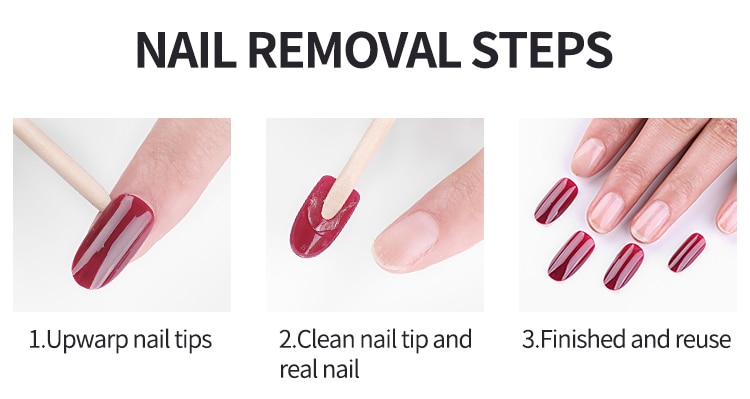 NAIL REMOVAL STEPS

1.Upwarp nail tips

2.Clean nail tip and real nail

3.Finished and reuse