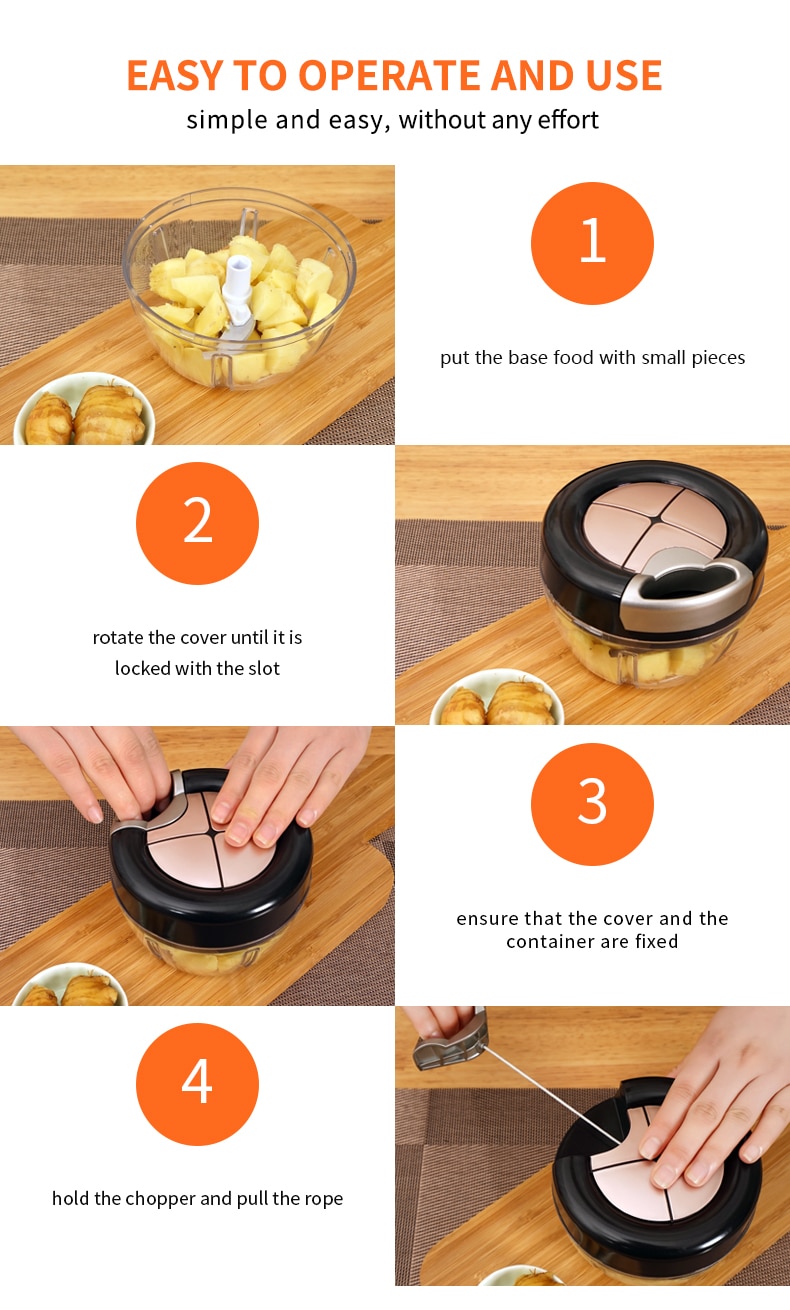 EASY TO OPERATE AND USE
simple and easy, without any effort

1

put the base food with small pieces

2

rotate the cover until it is locked with the slot

3

ensure that the cover and the container are fixed

4

hold the chopper and pull the rope