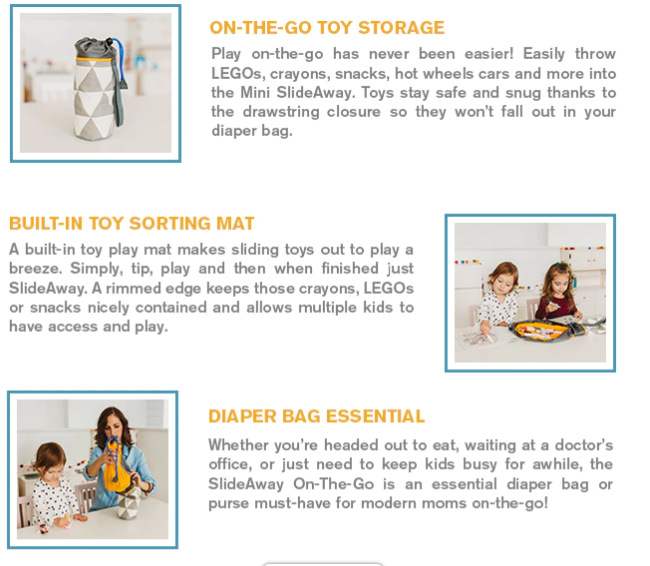 ON-THE-GO TOY STORAGE

Play on-the-go has never been easier! Easily throw LEGOs, crayons, snacks, hot wheels cars and more into the Mini SlideAway. Toys stay safe and snug thanks to the drawstring closure so they won't fall out in your diaper bag.

BUILT-IN TOY SORTING MAT

A built-in toy play mat makes sliding toys out to play a breeze. Simply, tip, play and then when finished just SlideAway. A rimmed edge keeps those crayons, LEGOs or snacks nicely contained and allows multiple kids to have access and play.

DIAPER BAG ESSENTIAL

Whether you're headed out to eat, waiting at a doctor's office, or just need to keep kids busy for awhile, the SlideAway On-The-Go is an essential diaper bag or purse must-have for modern moms on-the-go!