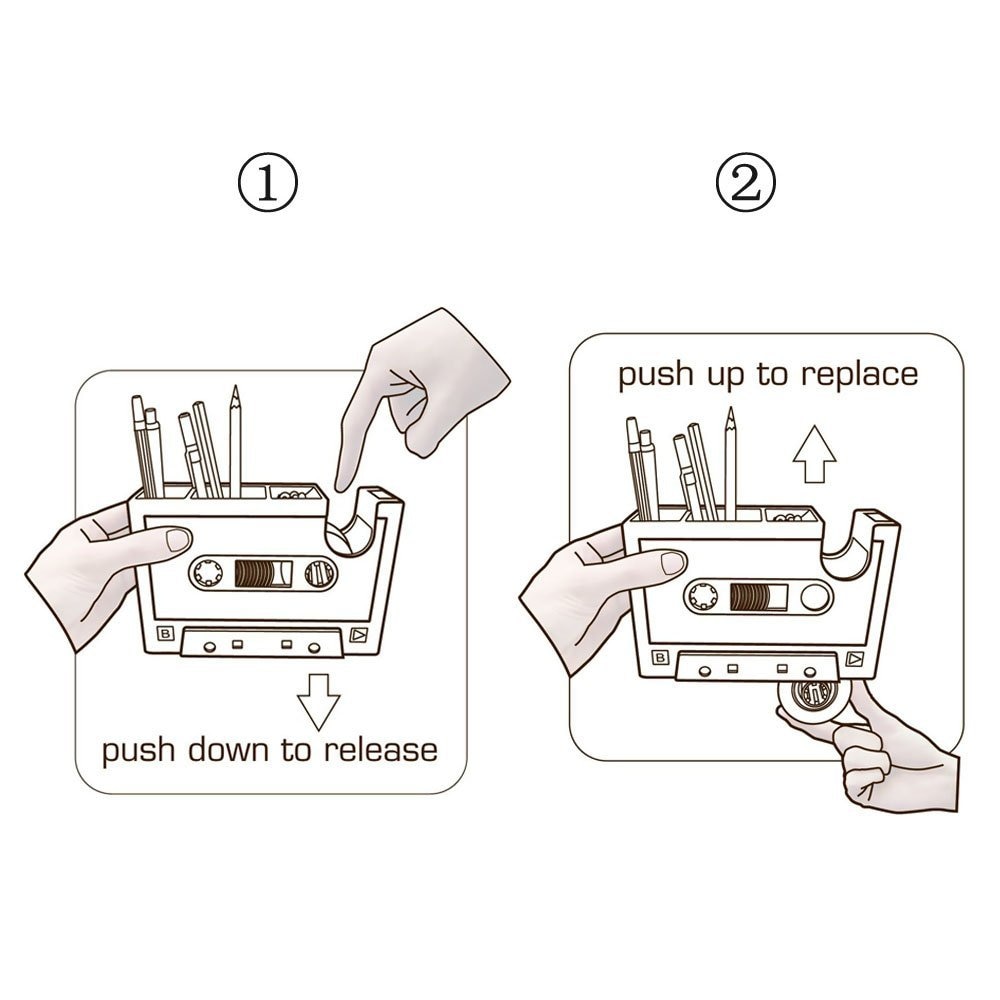 ①

B

push down to release

②

push up to replace

B