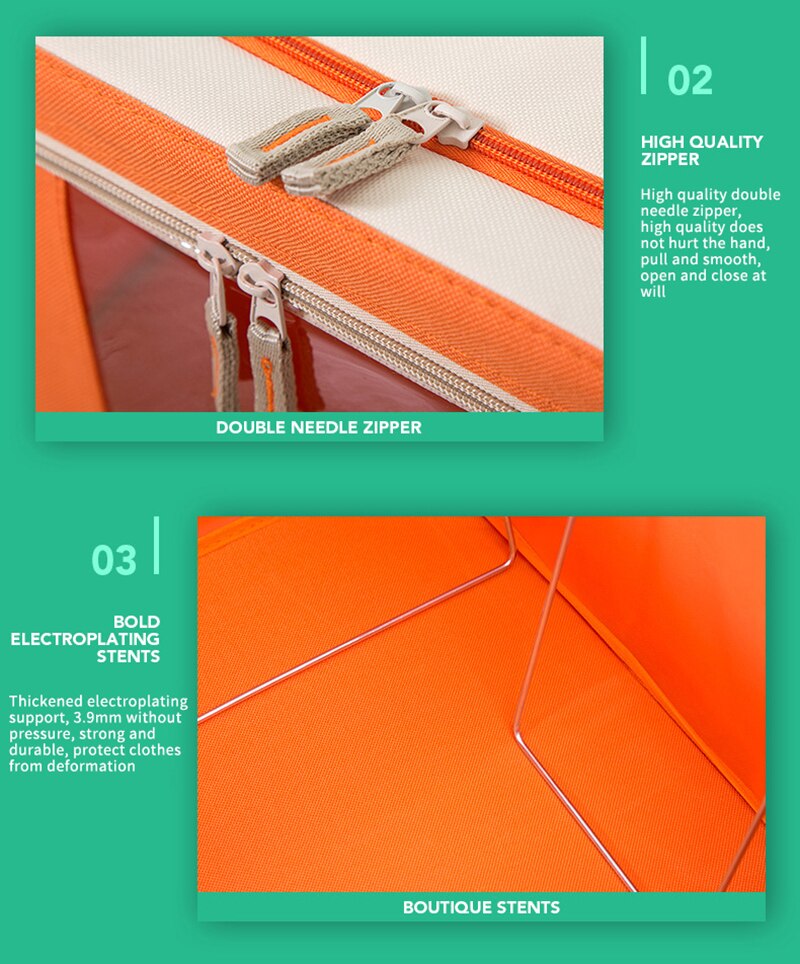 02

HIGH QUALITY ZIPPER

High quality double needle zipper, high quality does not hurt the hand, pull and smooth, open and close at will

DOUBLE NEEDLE ZIPPER

03

BOLD ELECTROPLATING STENTS

Thickened electroplating support, 3.9mm without pressure, strong and durable, protect clothes from deformation

BOUTIQUE STENTS