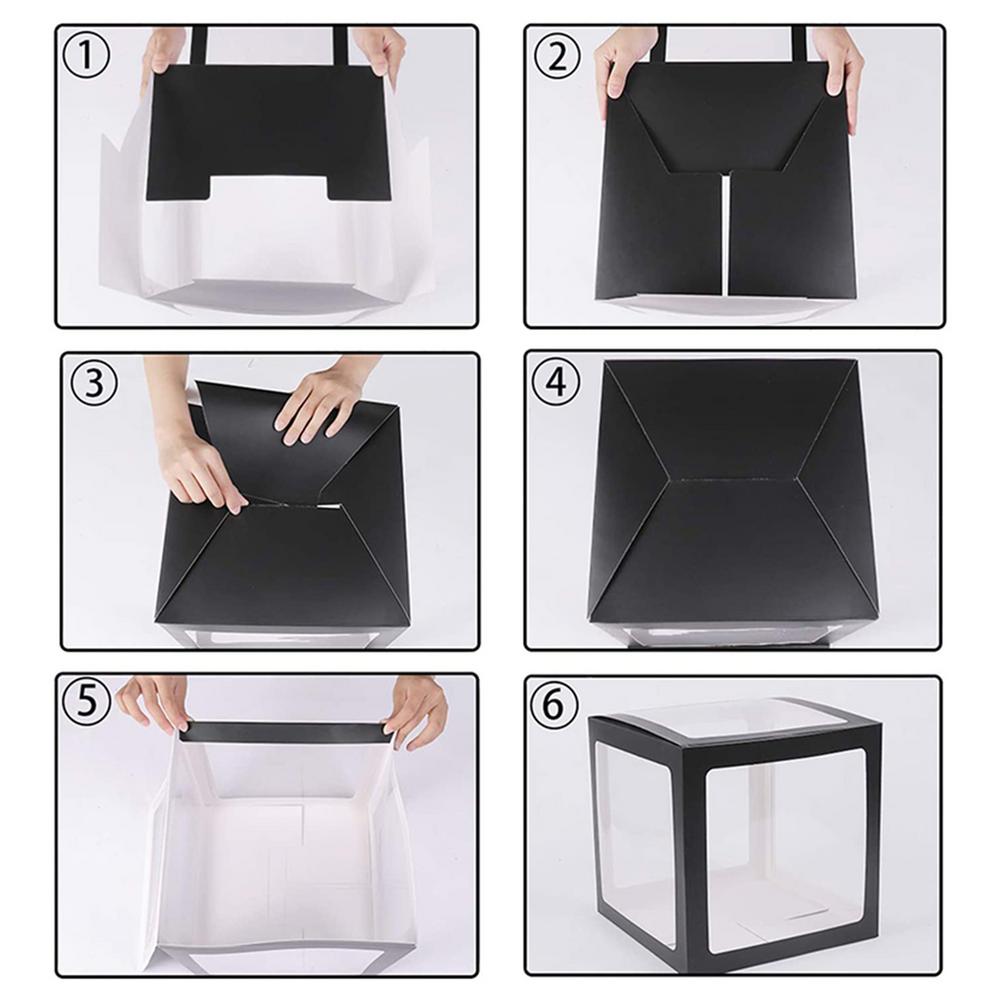 ①
②
③
④
⑤
⑥