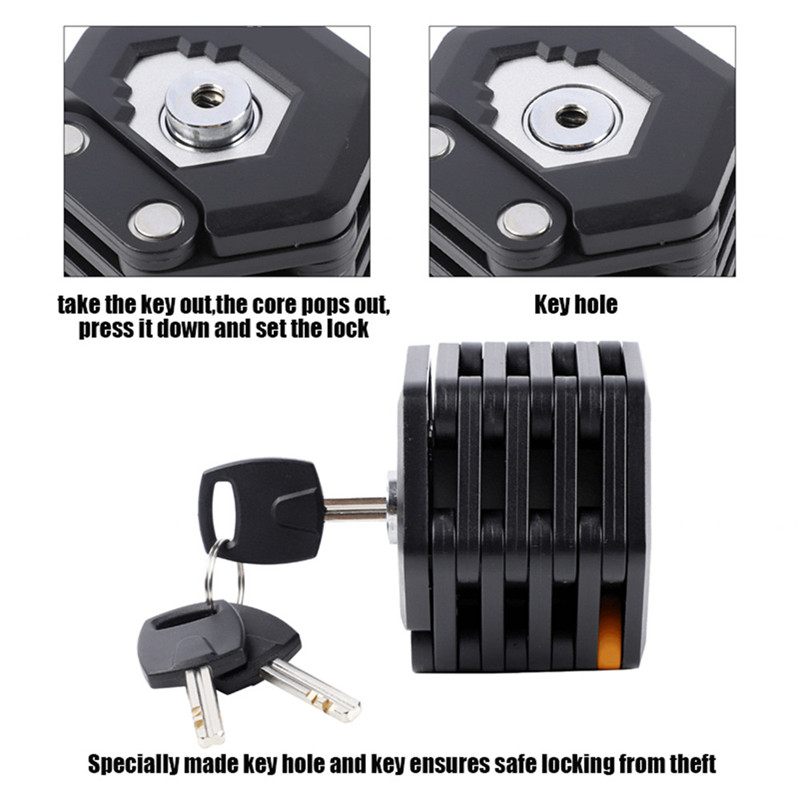 take the key out,the core pops out, press it down and set the lock

Key hole

Specially made key hole and key ensures safe locking from theft