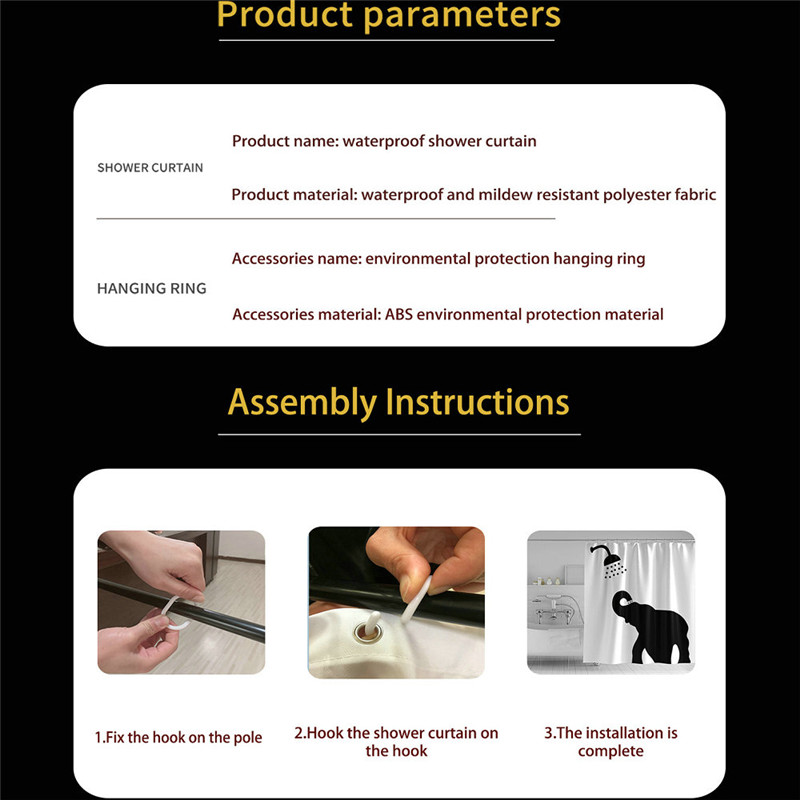 Product parameters

SHOWER CURTAIN

Product name: waterproof shower curtain

Product material: waterproof and mildew resistant polyester fabric

HANGING RING

Accessories name: environmental protection hanging ring

Accessories material: ABS environmental protection material

Assembly Instructions

1.Fix the hook on the pole

2.Hook the shower curtain on the hook

3.The installation is complete