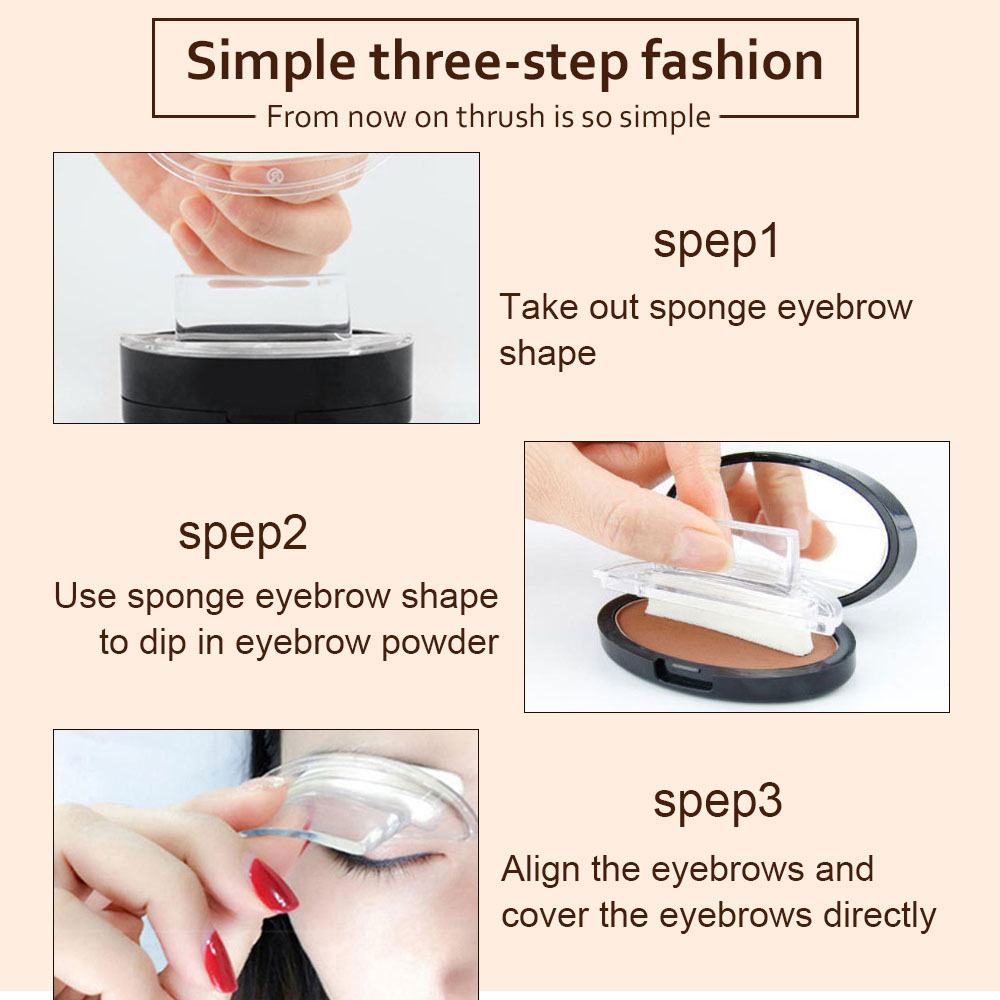 Simple three-step fashion

From now on thrush is so simple

spep1

Take out sponge eyebrow shape

spep2

Use sponge eyebrow shape to dip in eyebrow powder

spep3

Align the eyebrows and cover the eyebrows directly