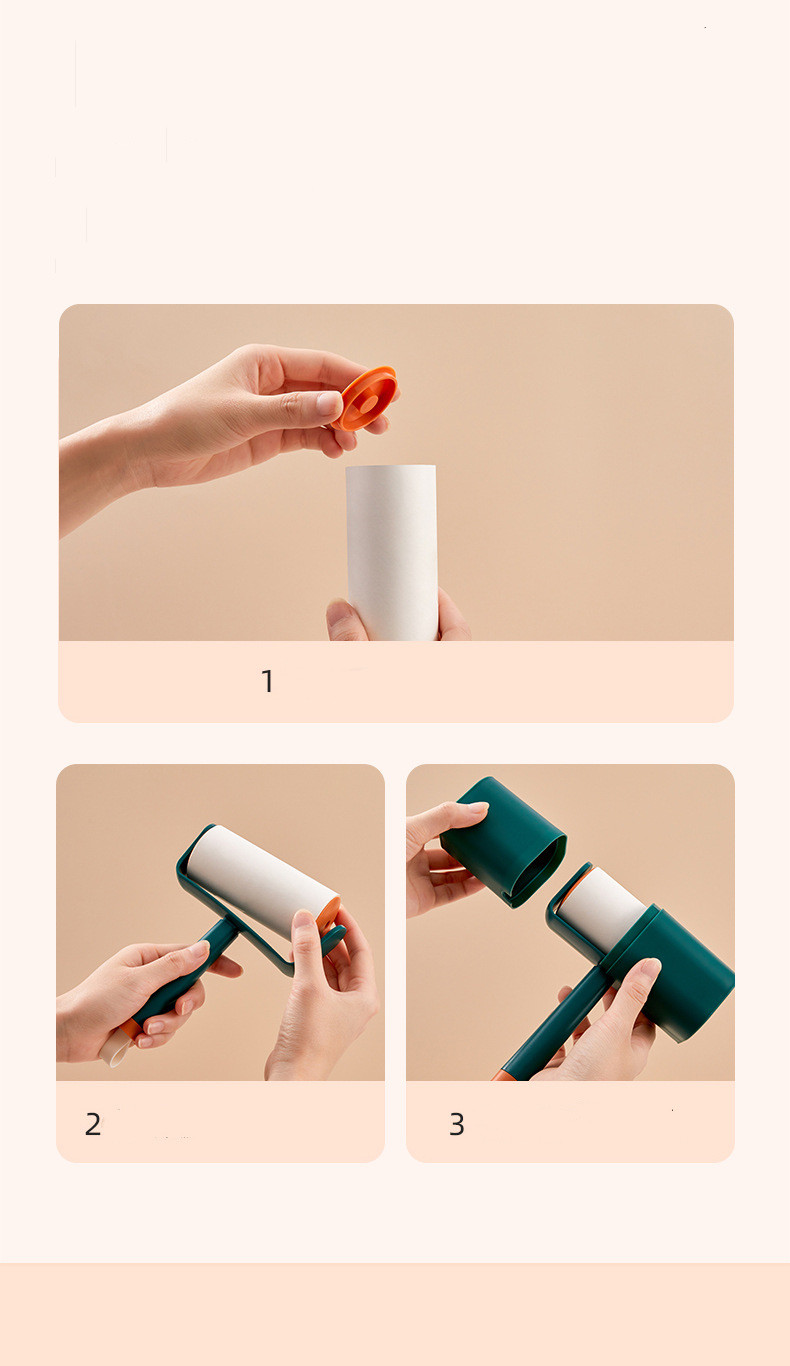 1

2

3