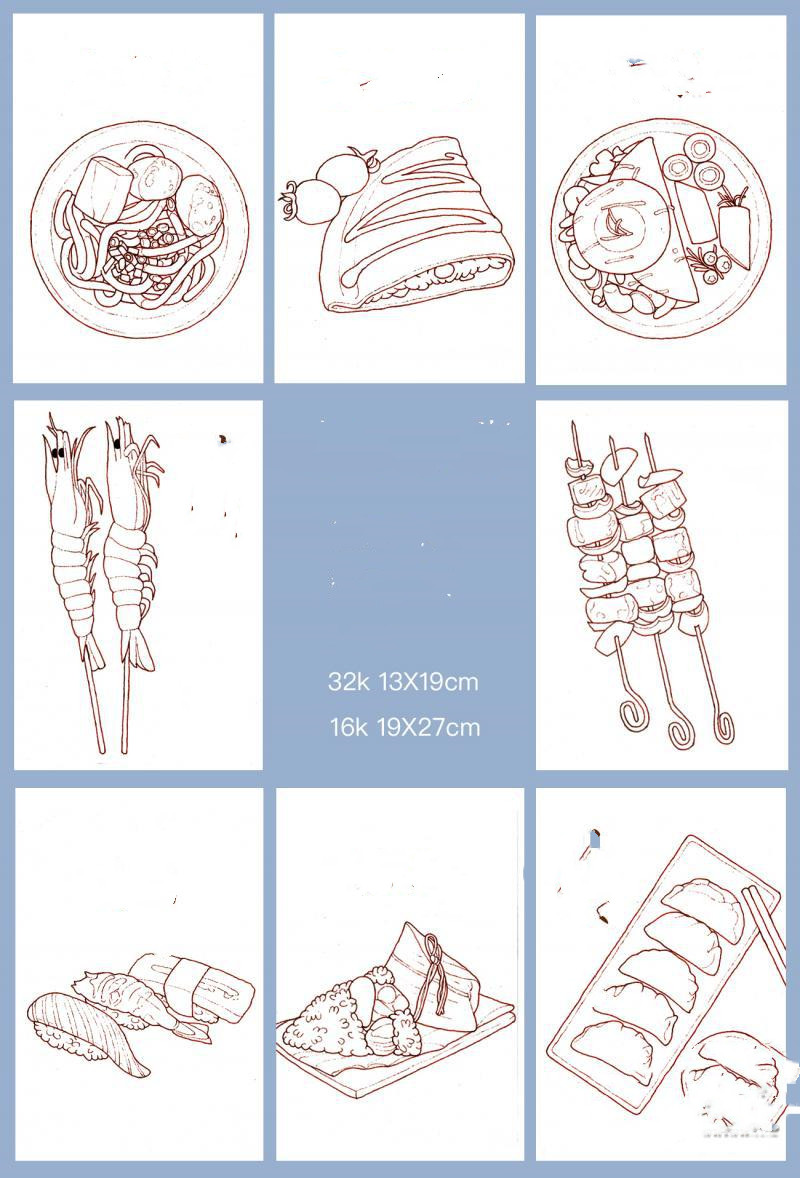 32k 13X19cm
16k 19X27cm