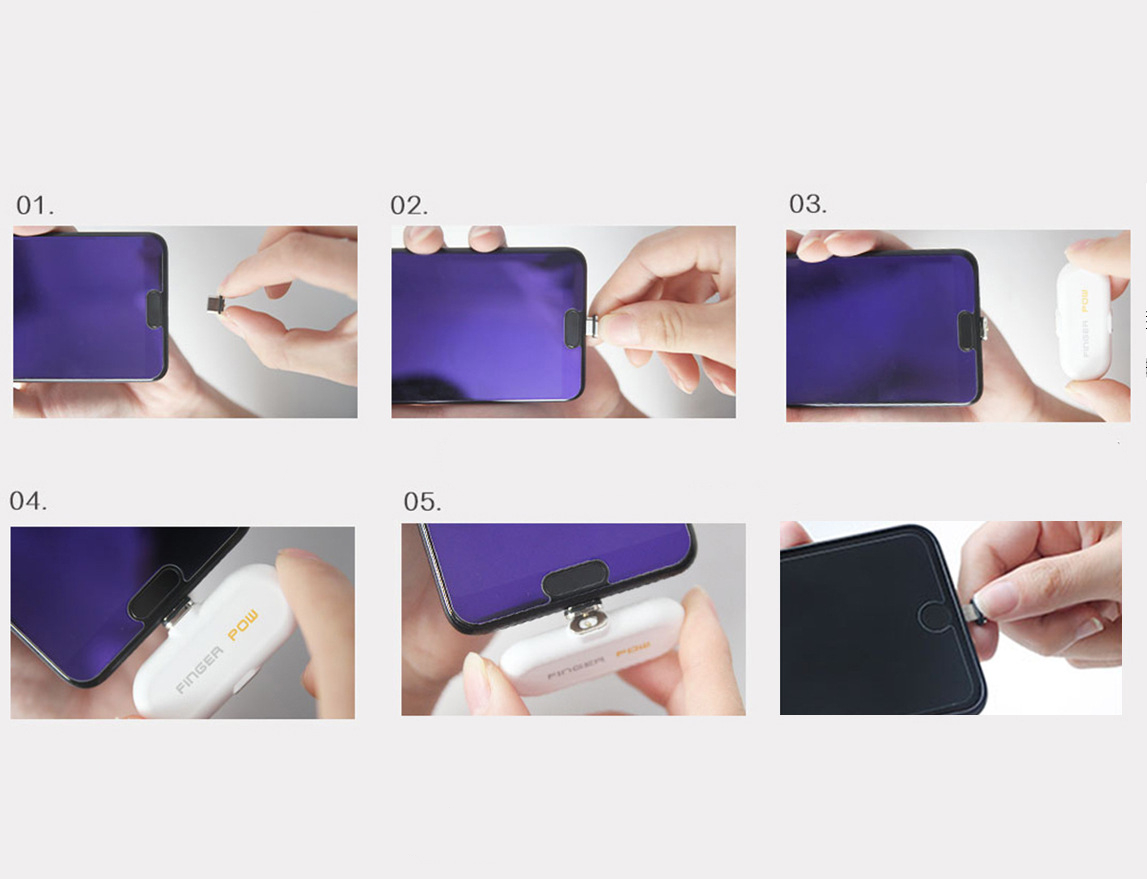 01.

02.

03.

FINGER POW

04.

FINGER POW

05.

FINGER POW