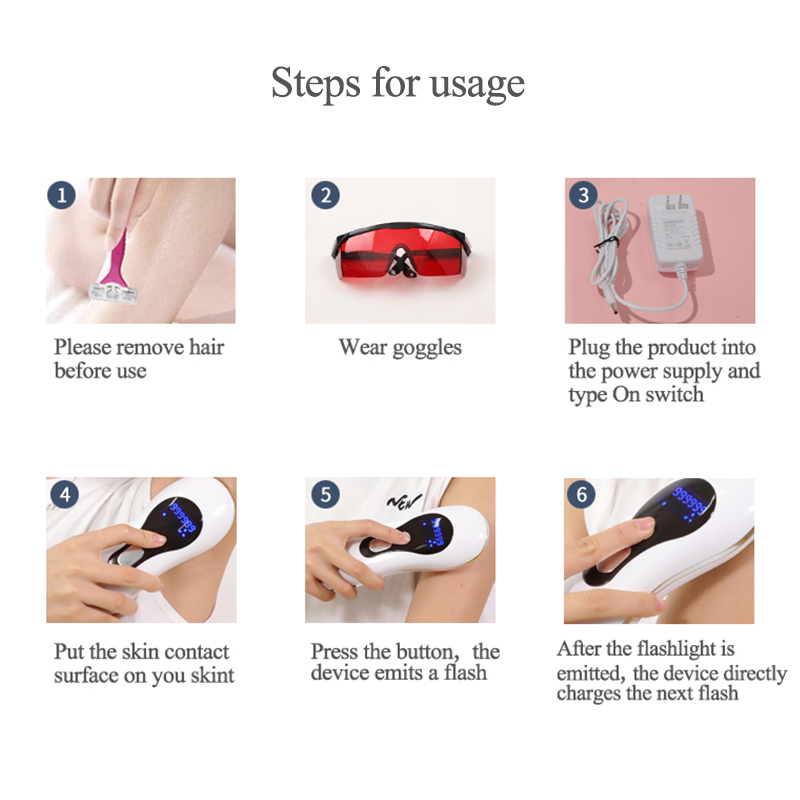 Steps for usage

1

Please remove hair before use

2

Wear goggles

3

Plug the product into the power supply and type On switch

4

999999

Put the skin contact surface on you skint

5

999999

Press the button, the device emits a flash

6

999999

After the flashlight is emitted, the device directly charges the next flash