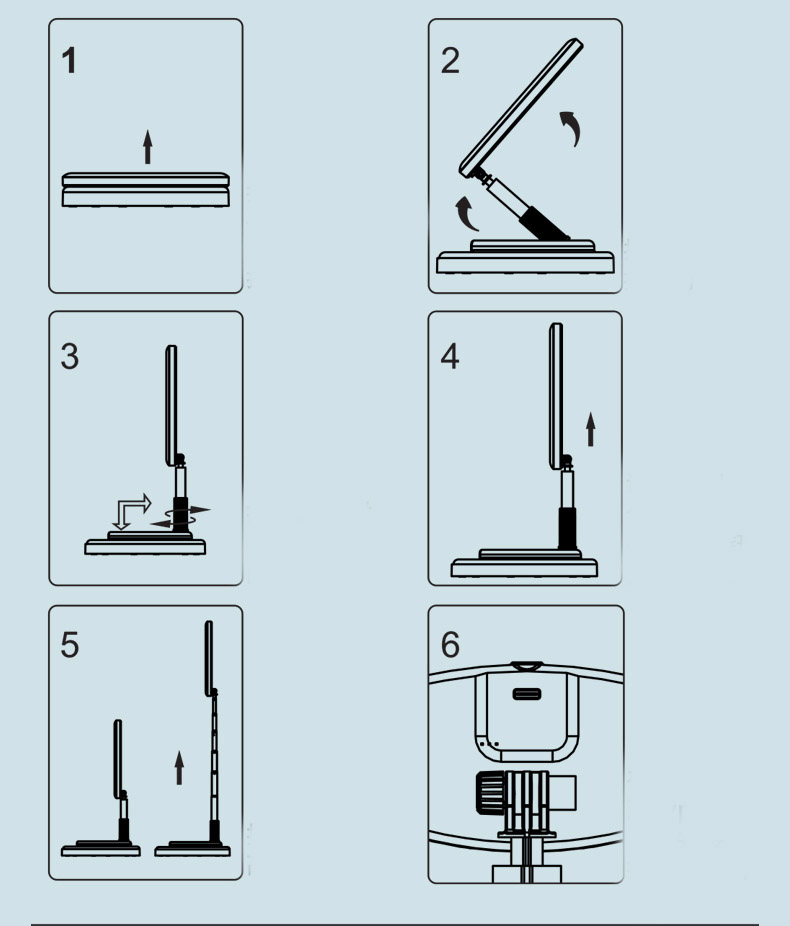 1

2

3

4

5

6