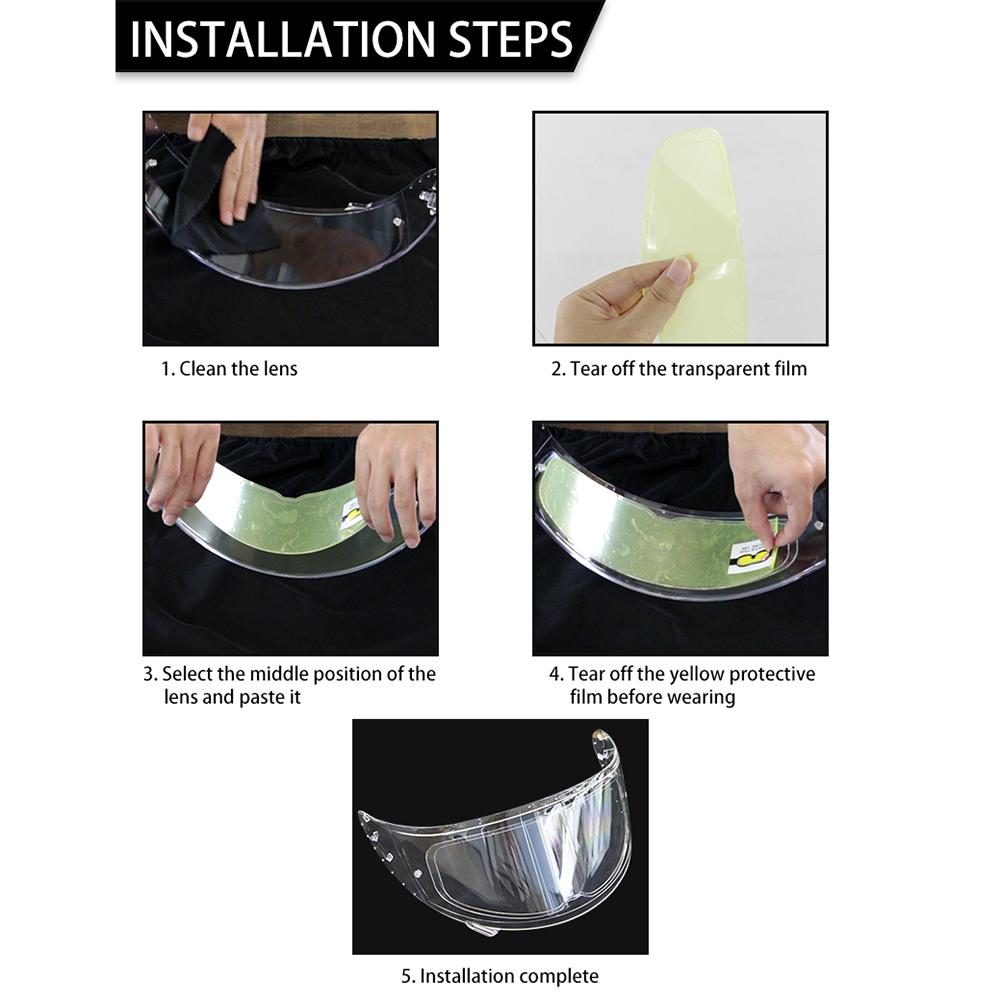 INSTALLATION STEPS

1. Clean the lens

2. Tear off the transparent film

3. Select the middle position of the lens and paste it

4. Tear off the yellow protective film before wearing

5. Installation complete