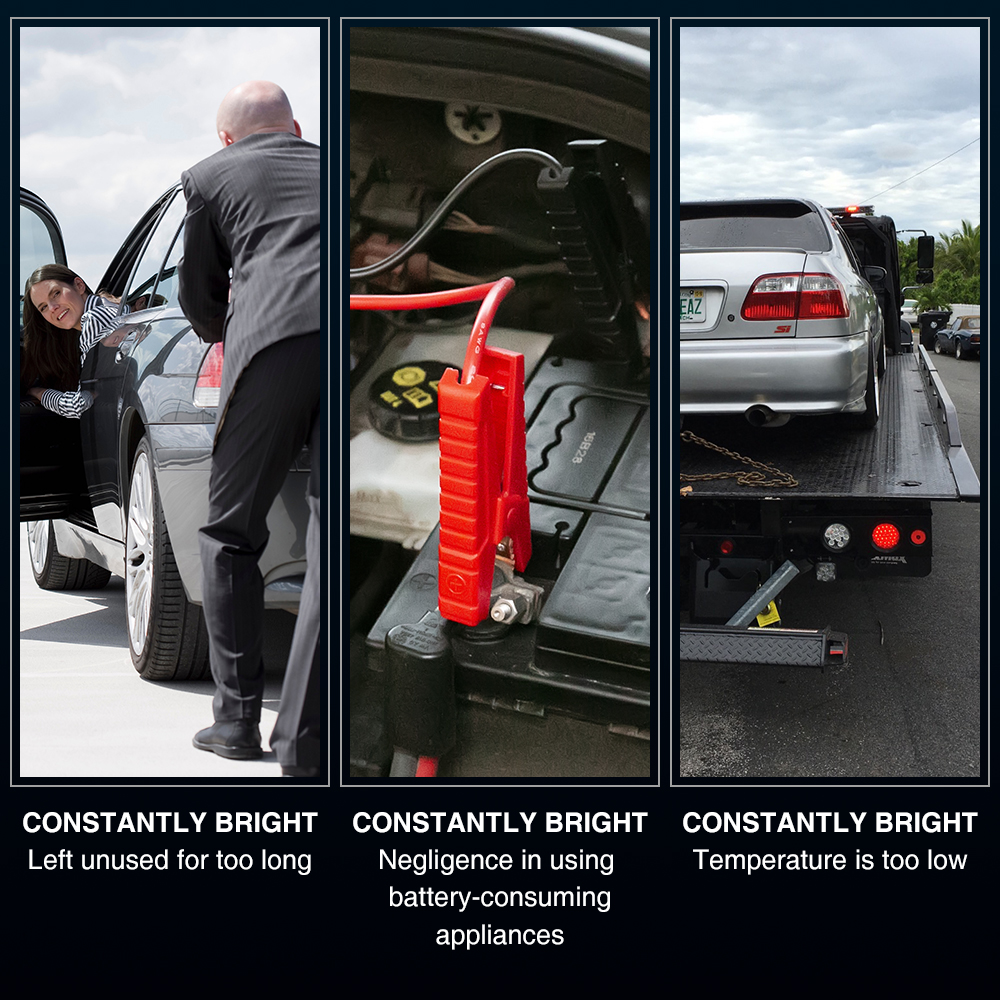 CONSTANTLY BRIGHT
Left unused for too long

CONSTANTLY BRIGHT
Negligence in using battery-consuming appliances

CONSTANTLY BRIGHT
Temperature is too low