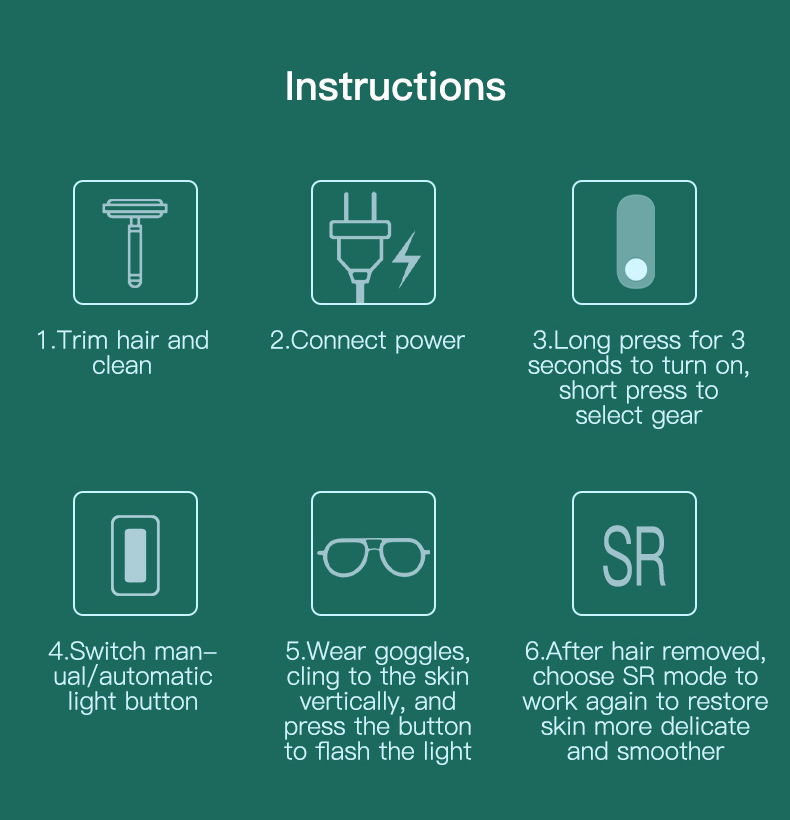 Instructions

1.Trim hair and clean

2.Connect power

3.Long press for 3 seconds to turn on, short press to select gear

4.Switch manual/automatic light button

5.Wear goggles, cling to the skin vertically, and press the button to flash the light

SR

6.After hair removed, choose SR mode to work again to restore skin more delicate and smoother