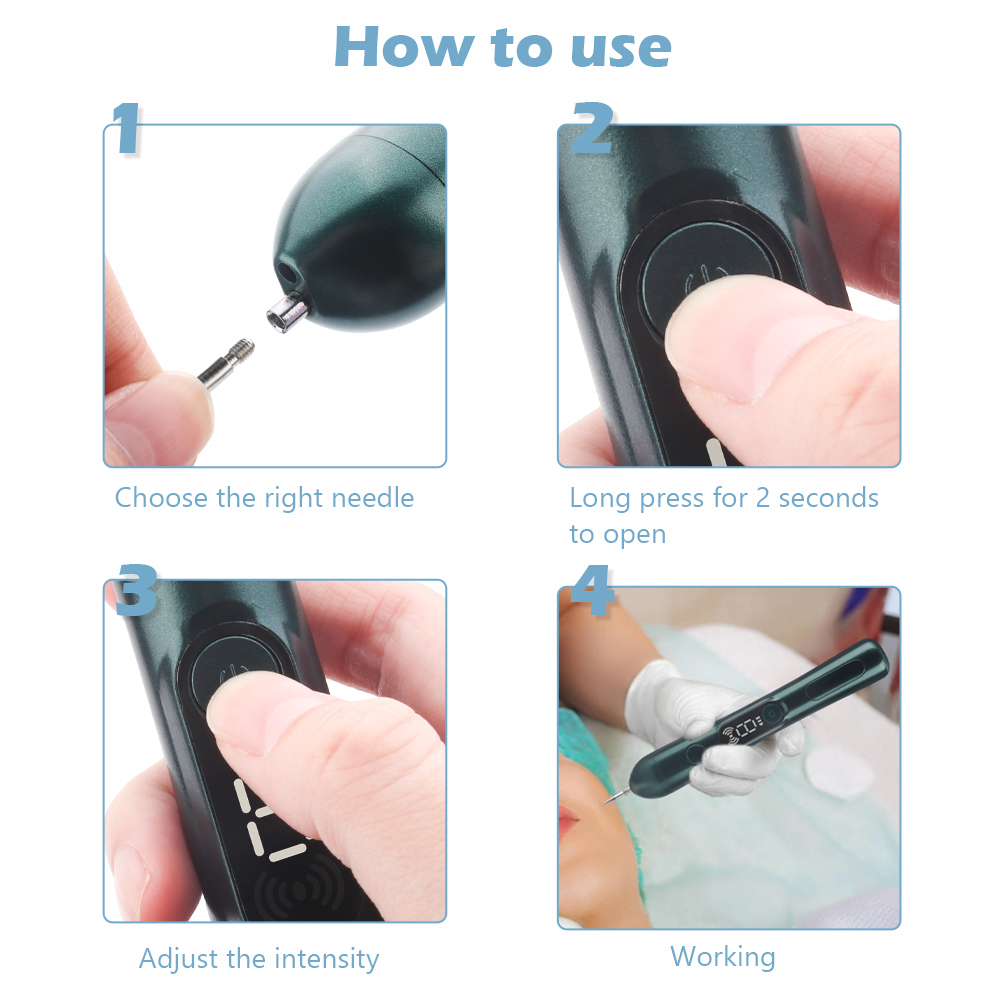 How to use

1

Choose the right needle

2

Long press for 2 seconds to open

3

Adjust the intensity

4

Working