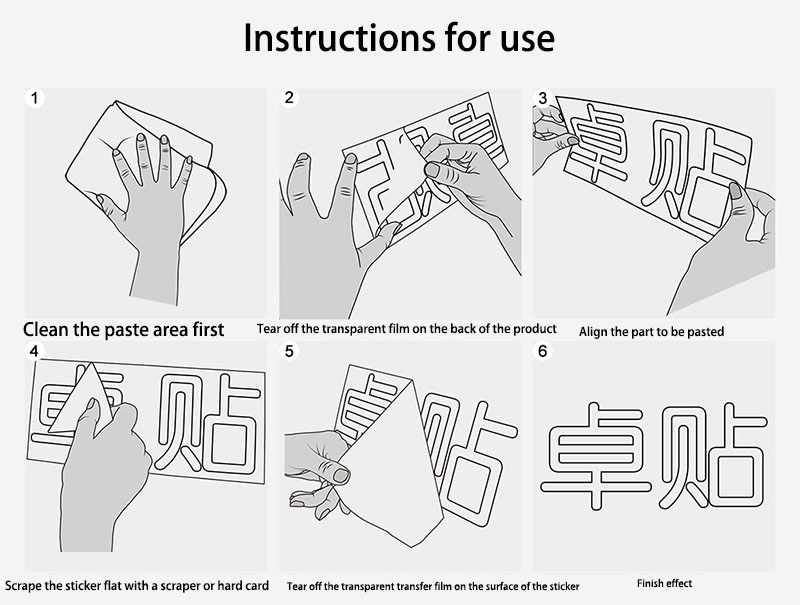 Instructions for use

1

Clean the paste area first

2

Tear off the transparent film on the back of the product

3

車贴

Align the part to be pasted

4

車贴

Scrape the sticker flat with a scraper or hard card

5

車贴

Tear off the transparent transfer film on the surface of the sticker

6

車贴

Finish effect