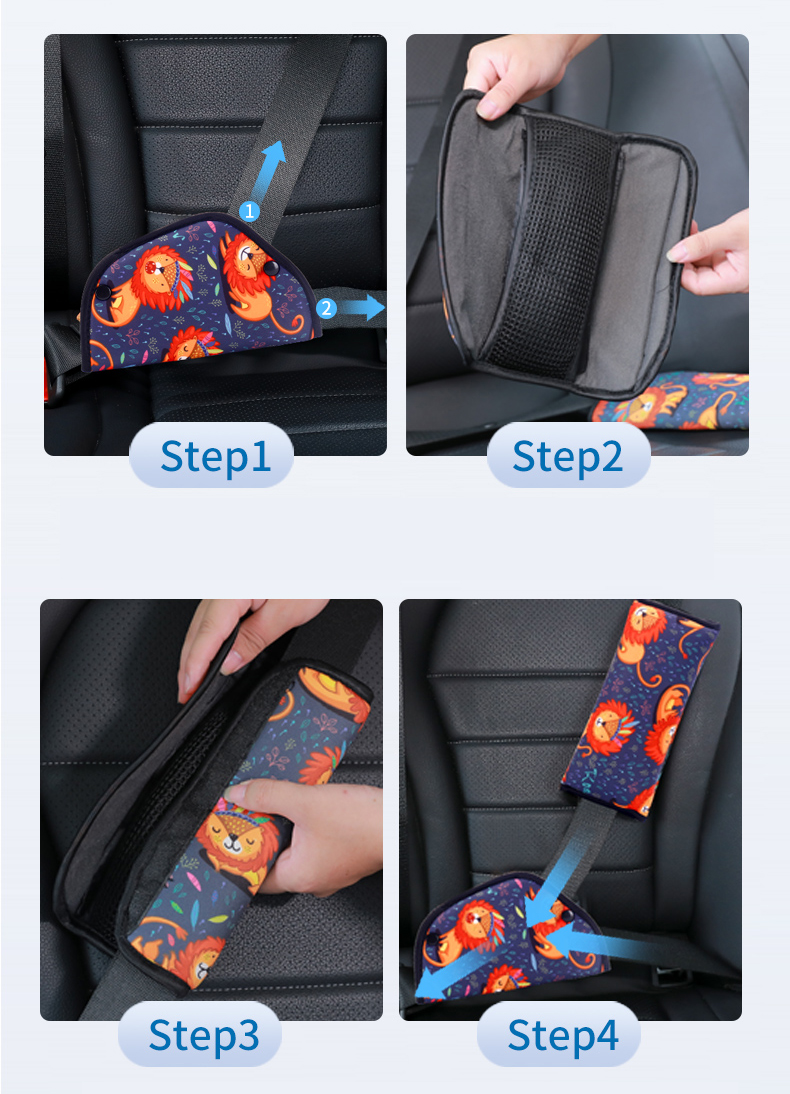 1
2
Step1
Step2
Step3
Step4