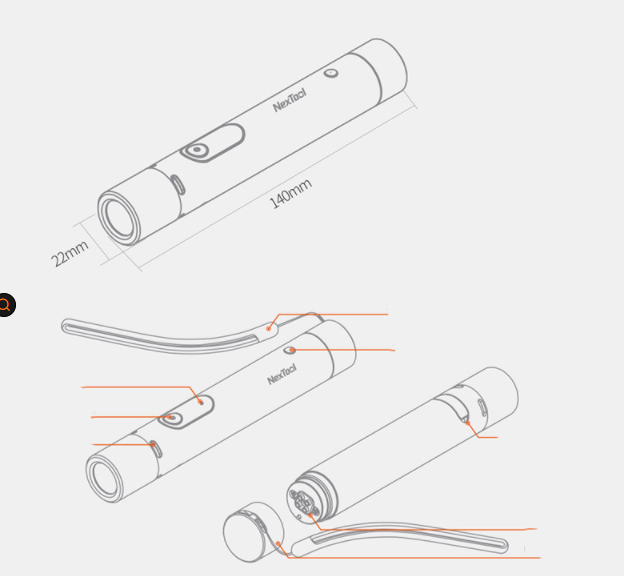 NexTool

140mm

22mm

NexTool