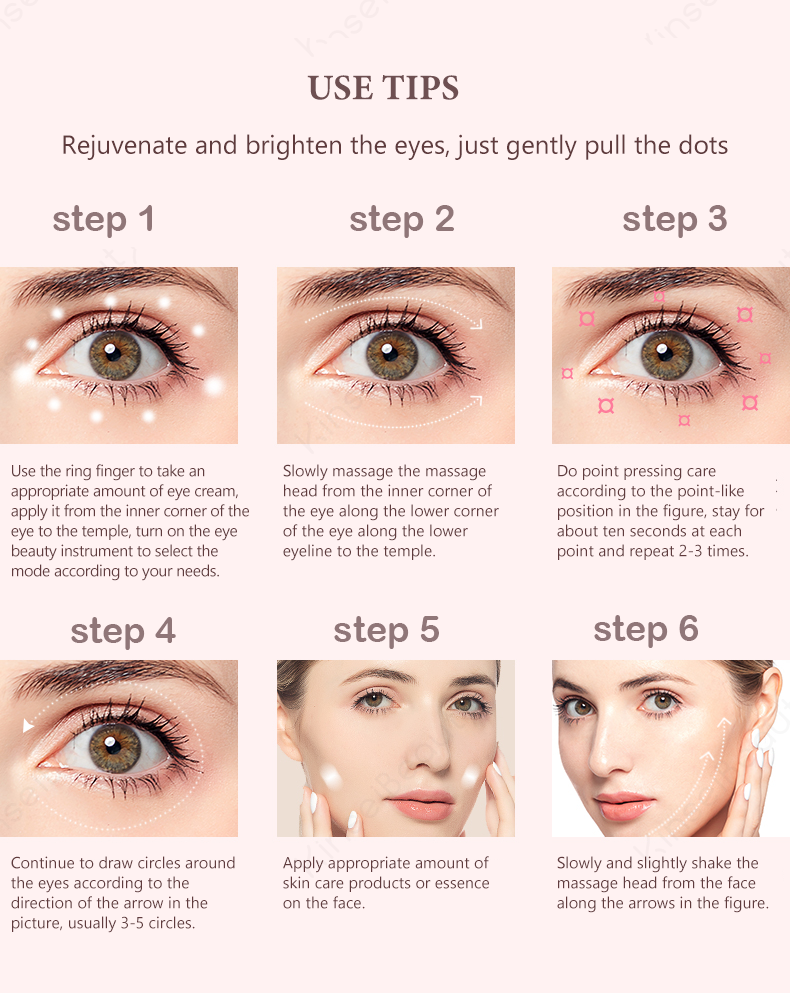 USE TIPS

Rejuvenate and brighten the eyes, just gently pull the dots

step 1

Use the ring finger to take an appropriate amount of eye cream, apply it from the inner corner of the eye to the temple, turn on the eye beauty instrument to select the mode according to your needs.

step 2

Slowly massage the massage head from the inner corner of the eye along the lower corner of the eye along the lower eyeline to the temple.

step 3

Do point pressing care according to the point-like position in the figure, stay for about ten seconds at each point and repeat 2-3 times.

step 4

Continue to draw circles around the eyes according to the direction of the arrow in the picture, usually 3-5 circles.

step 5

Apply appropriate amount of skin care products or essence on the face.

step 6

Slowly and slightly shake the massage head from the face along the arrows in the figure.