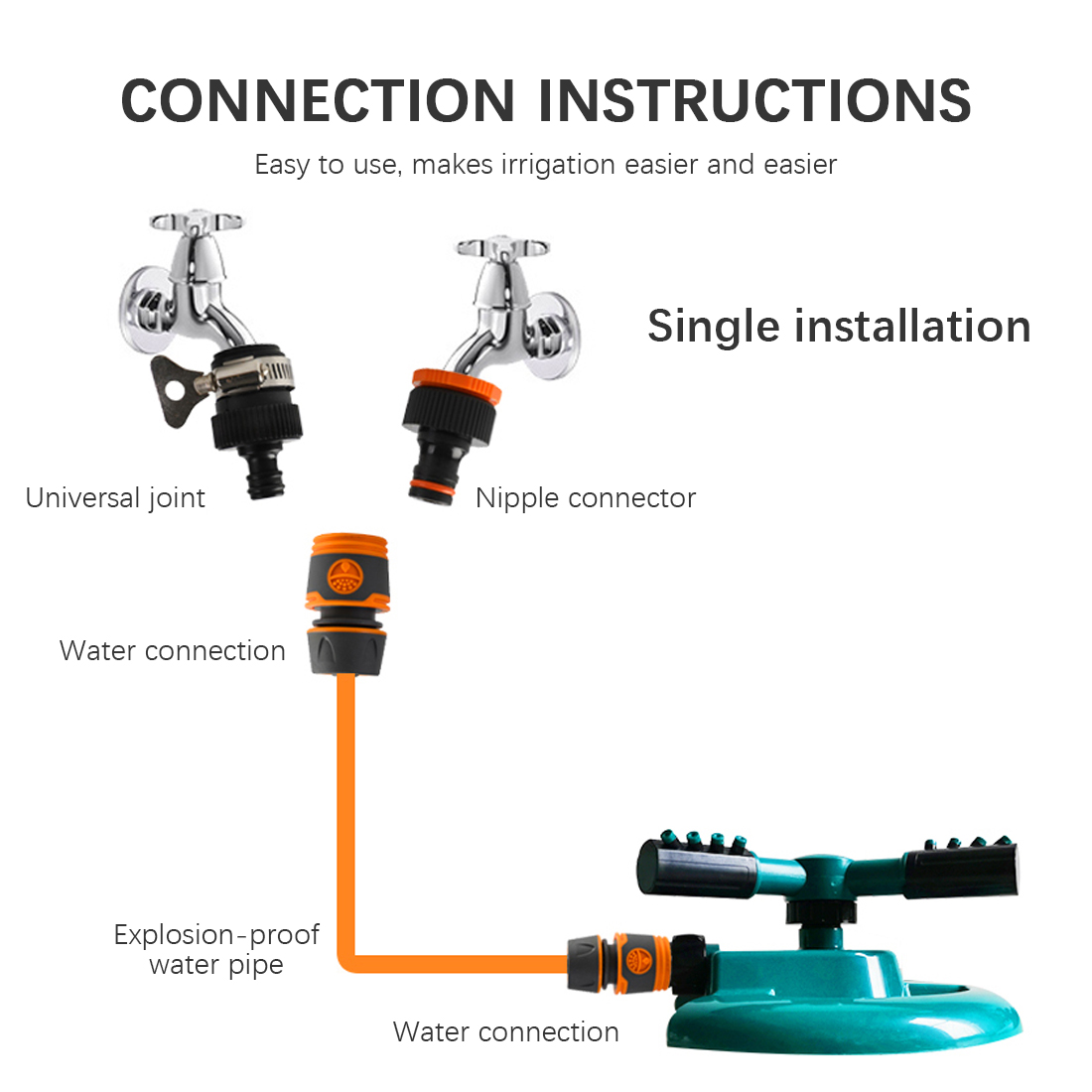 CONNECTION INSTRUCTIONS

Easy to use, makes irrigation easier and easier

Single installation

Universal joint

Nipple connector

Water connection

Explosion-proof water pipe

Water connection