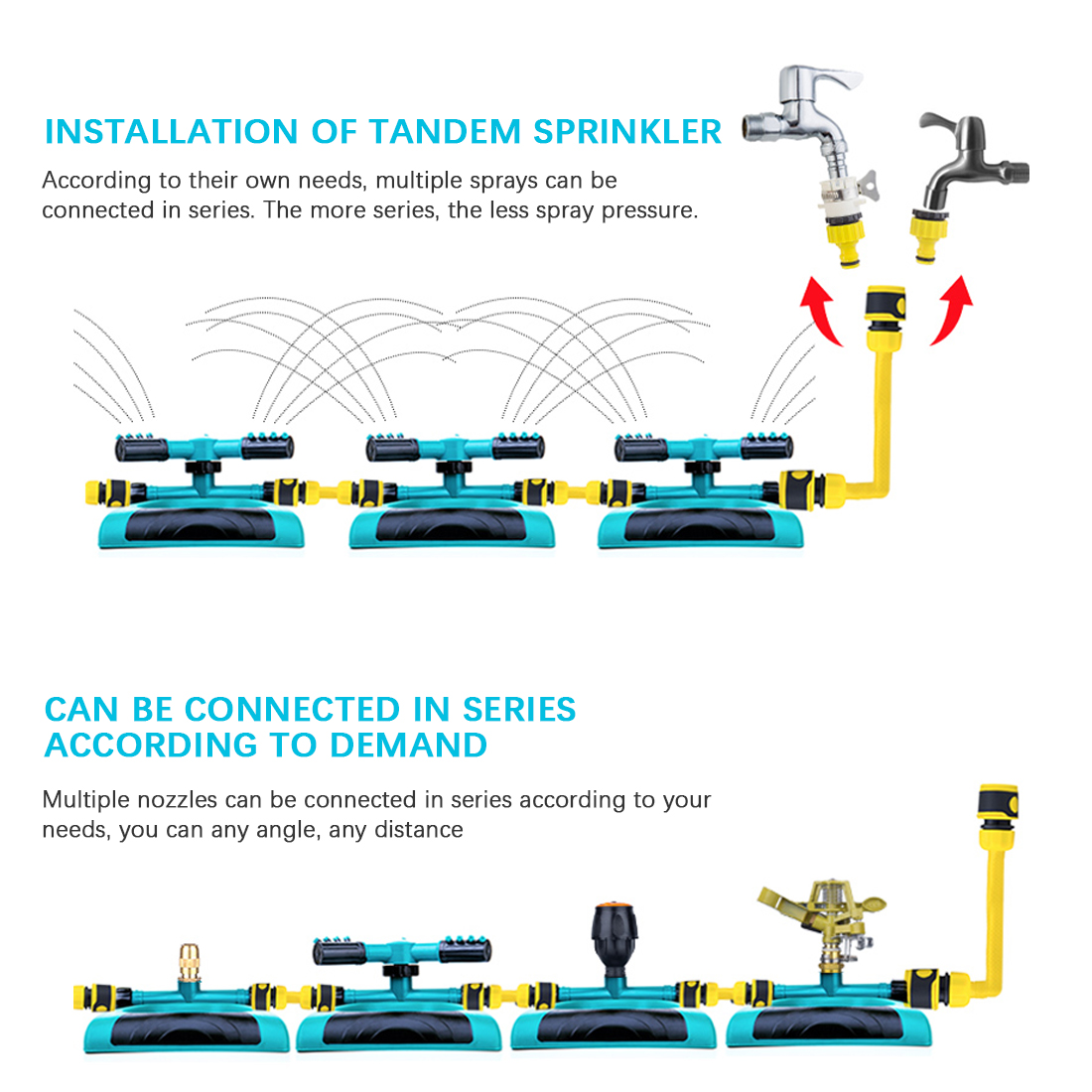 INSTALLATION OF TANDEM SPRINKLER

According to their own needs, multiple sprays can be connected in series. The more series, the less spray pressure.

CAN BE CONNECTED IN SERIES ACCORDING TO DEMAND

Multiple nozzles can be connected in series according to your needs, you can any angle, any distance