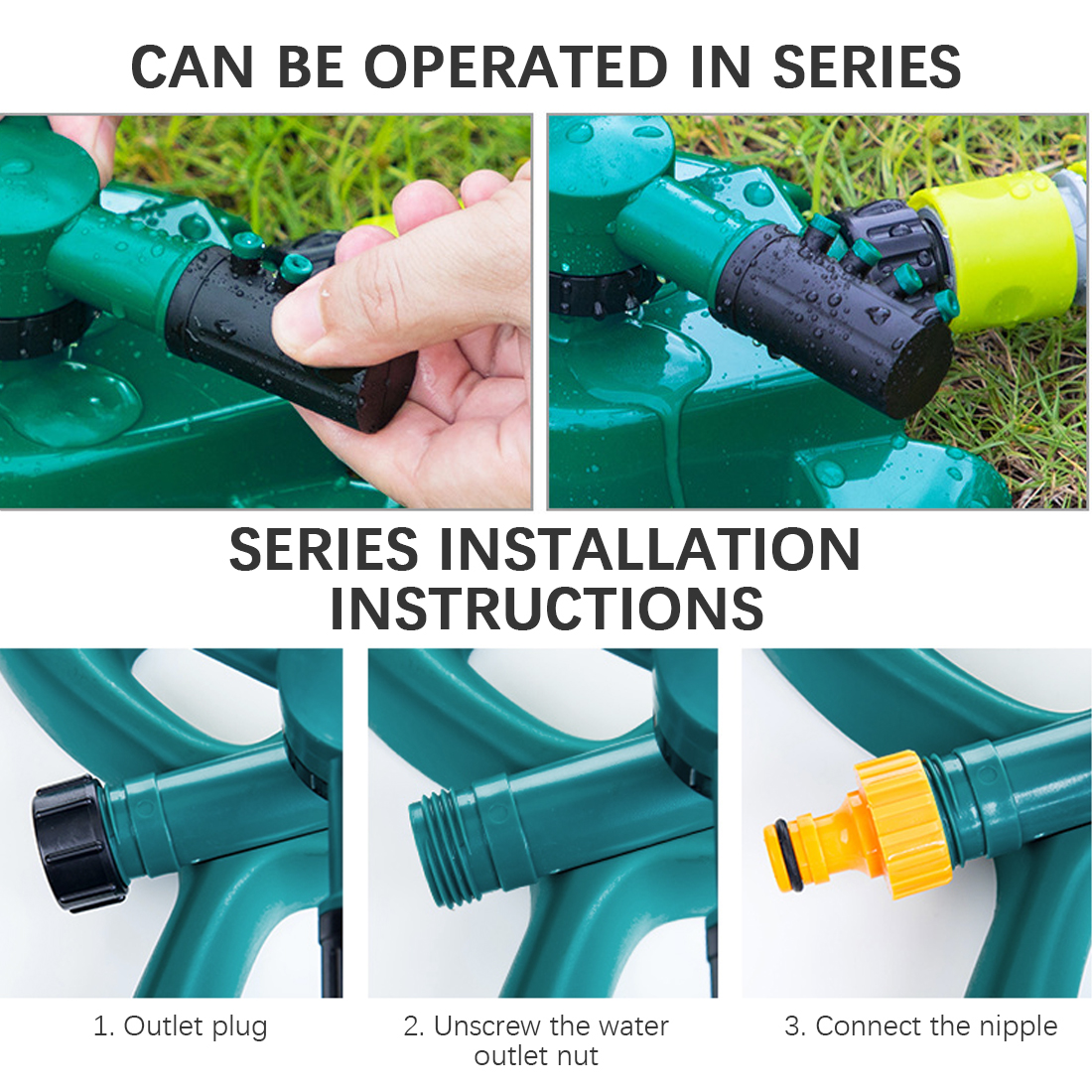 CAN BE OPERATED IN SERIES

SERIES INSTALLATION INSTRUCTIONS

1. Outlet plug

2. Unscrew the water outlet nut

3. Connect the nipple