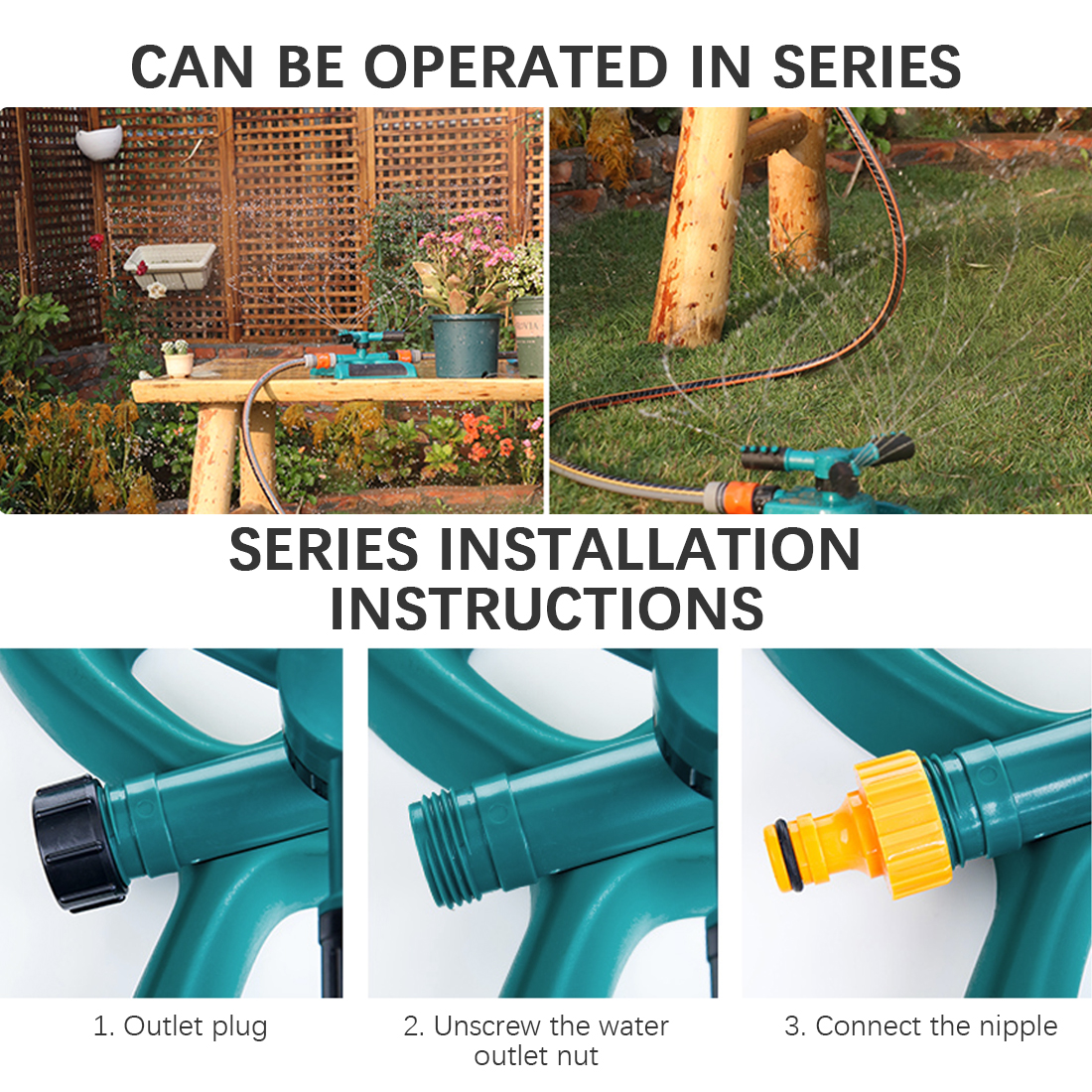 CAN BE OPERATED IN SERIES

SERIES INSTALLATION INSTRUCTIONS

1. Outlet plug

2. Unscrew the water outlet nut

3. Connect the nipple