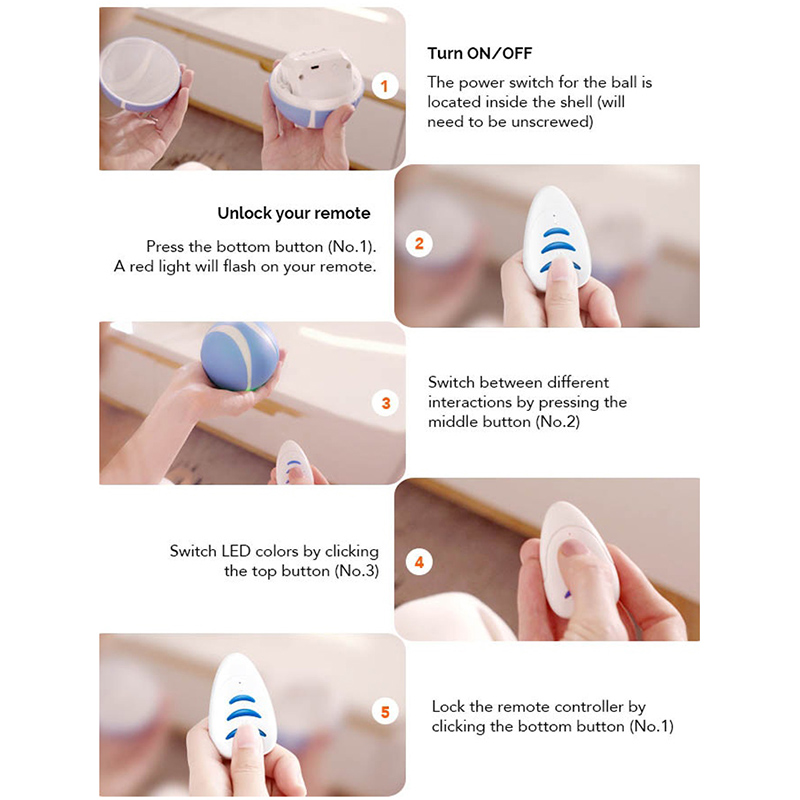 1

Turn ON/OFF

The power switch for the ball is located inside the shell (will need to be unscrewed)

Unlock your remote

Press the bottom button (No.1). A red light will flash on your remote.

2

3

Switch between different interactions by pressing the middle button (No.2)

Switch LED colors by clicking the top button (No.3)

4

5

Lock the remote controller by clicking the bottom button (No.1)