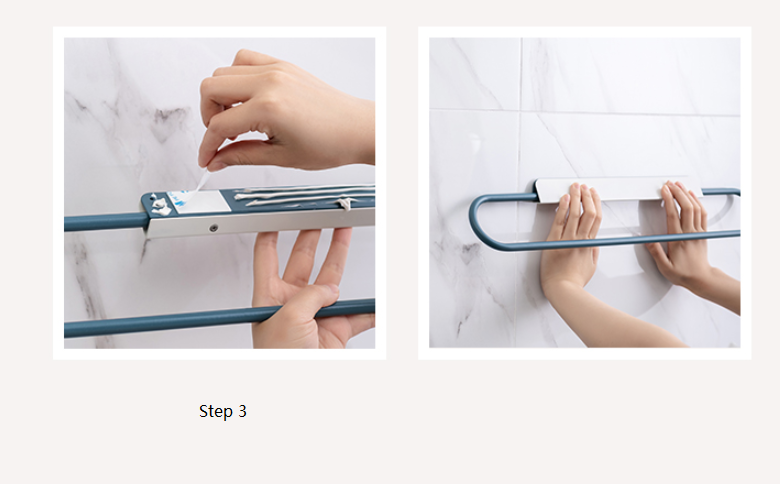 Step 3