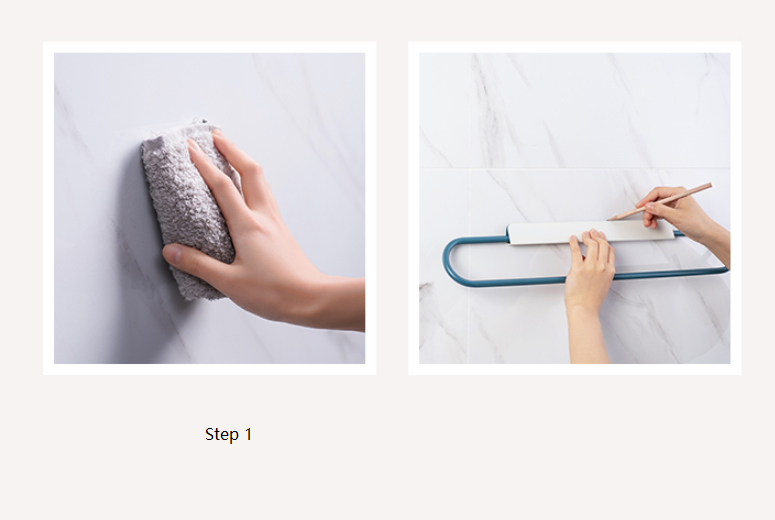 Step 1