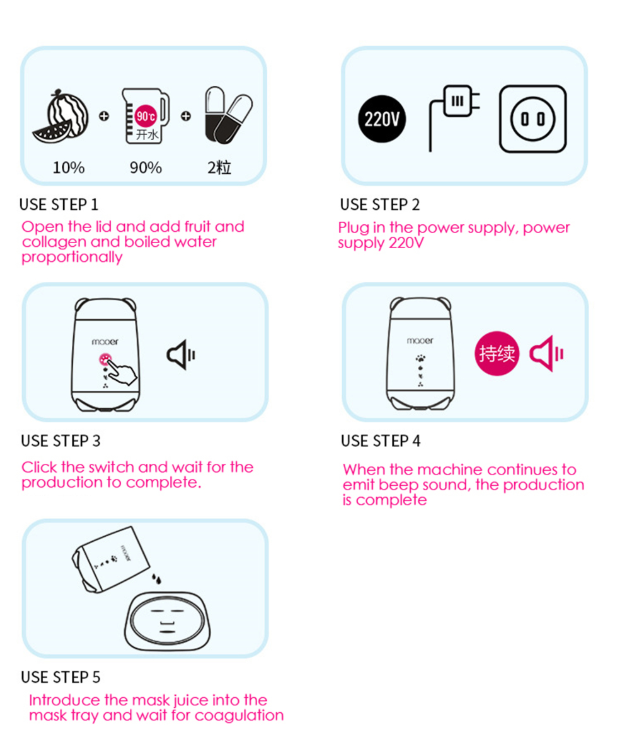 90℃
开水

10%

90%

2粒

USE STEP 1

Open the lid and add fruit and collagen and boiled water proportionally

220V

USE STEP 2

Plug in the power supply, power supply 220V

mooer

USE STEP 3

Click the switch and wait for the production to complete.

mooer

持续

USE STEP 4

When the machine continues to emit beep sound, the production is complete

mooer

USE STEP 5

Introduce the mask juice into the mask tray and wait for coagulation