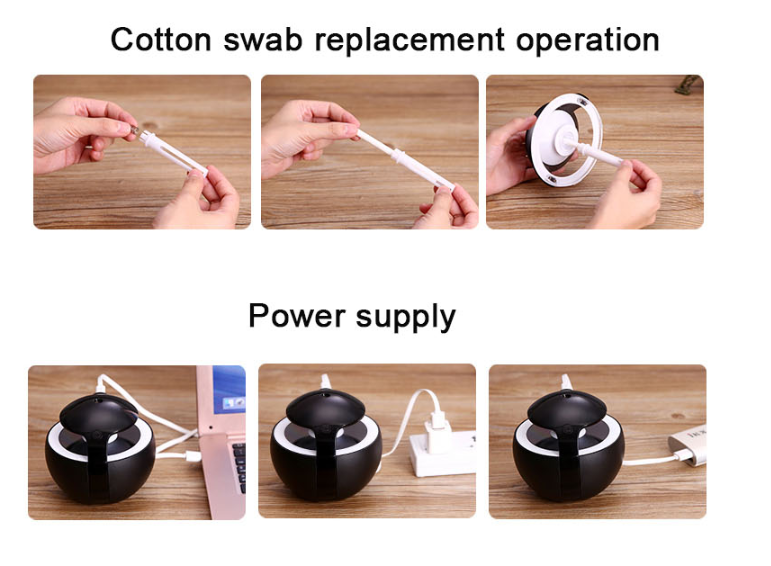 Cotton swab replacement operation

Power supply