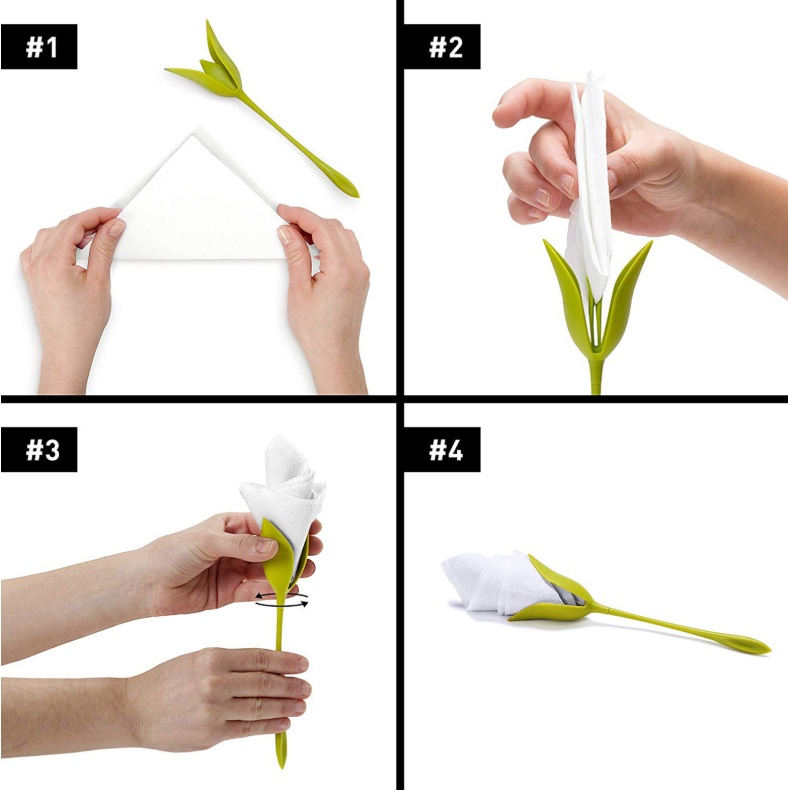 #1

#2

#3

#4