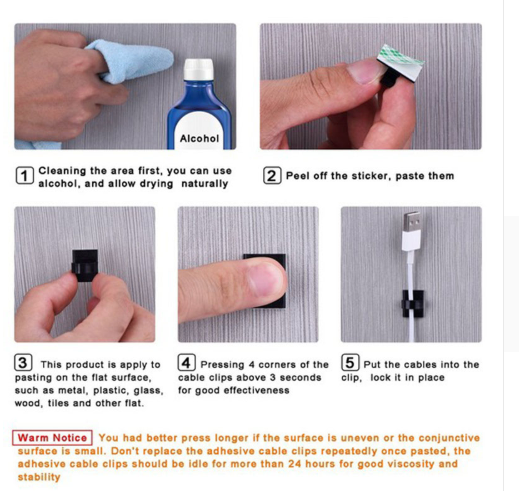 Alcohol

1 Cleaning the area first, you can use alcohol, and allow drying naturally

2 Peel off the sticker, paste them

3 This product is apply to pasting on the flat surface, such as metal, plastic, glass, wood, tiles and other flat.

4 Pressing 4 corners of the cable clips above 3 seconds for good effectiveness

5 Put the cables into the clip, lock it in place

Warm Notice You had better press longer if the surface is uneven or the conjunctive surface is small. Don't replace the adhesive cable clips repeatedly once pasted, the adhesive cable clips should be idle for more than 24 hours for good viscosity and stability