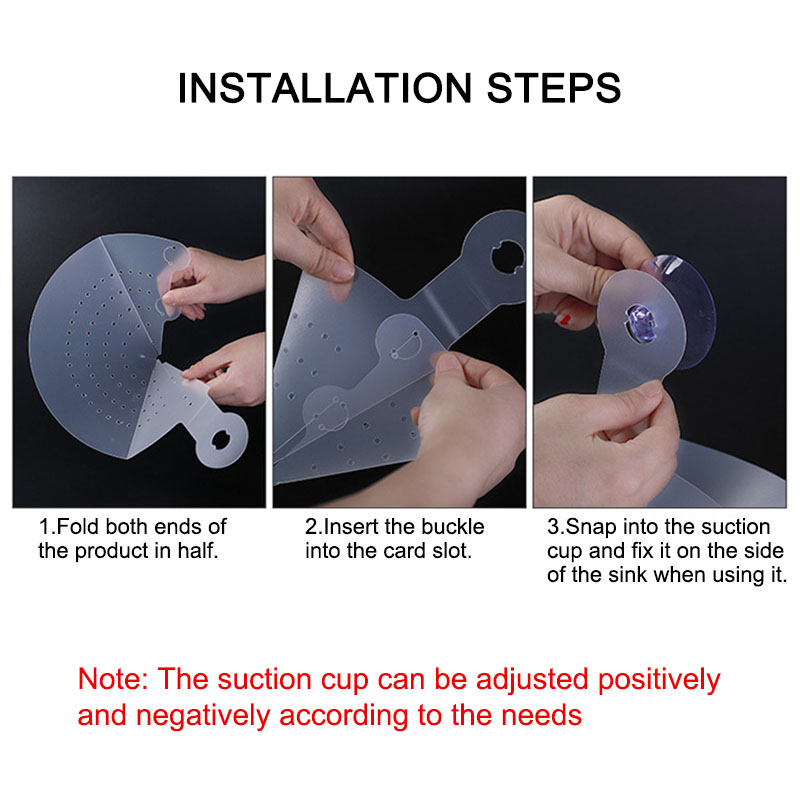 INSTALLATION STEPS

1.Fold both ends of the product in half.

2.Insert the buckle into the card slot.

3.Snap into the suction cup and fix it on the side of the sink when using it.

Note: The suction cup can be adjusted positively and negatively according to the needs