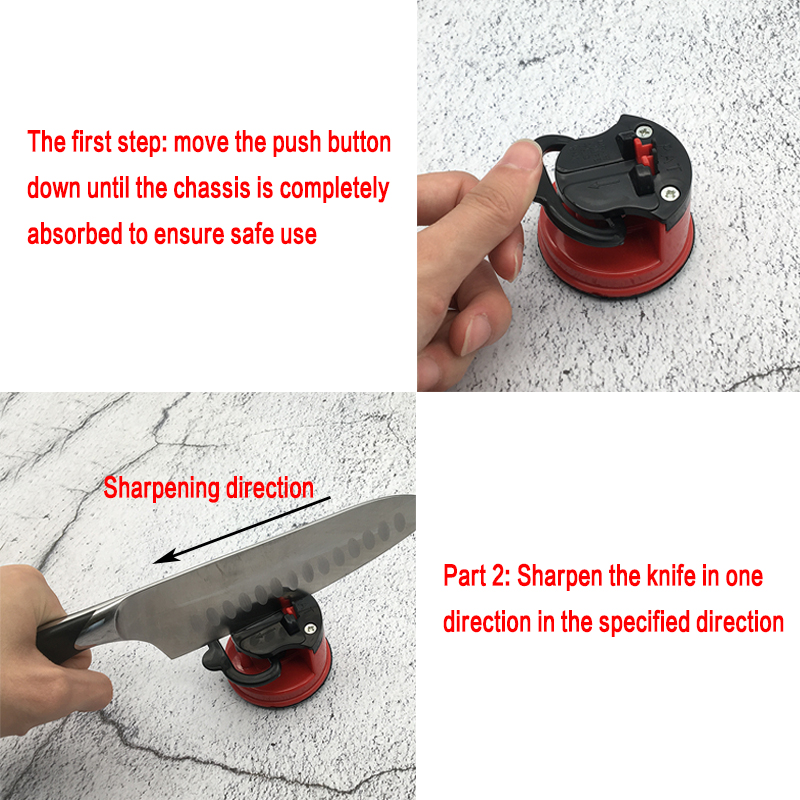 The first step: move the push button down until the chassis is completely absorbed to ensure safe use

Sharpening direction

Part 2: Sharpen the knife in one direction in the specified direction