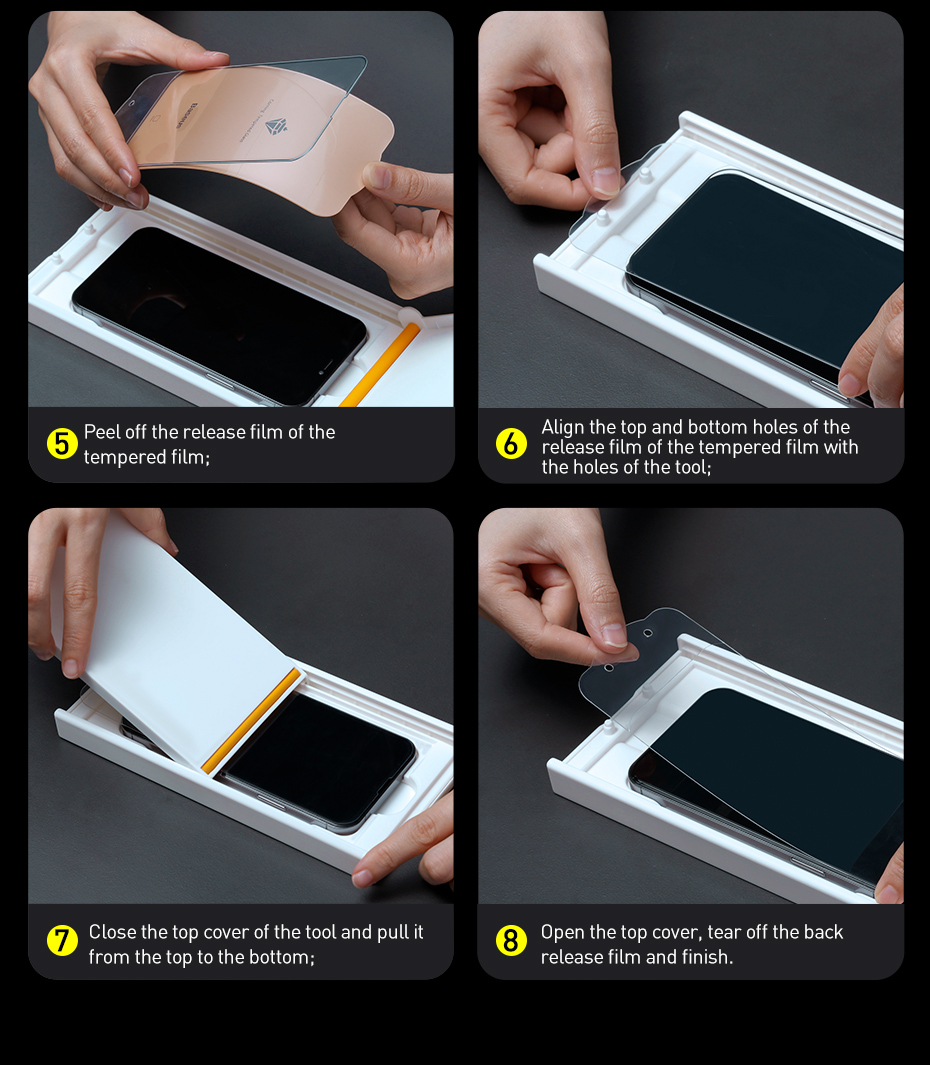 5 Peel off the release film of the tempered film;

6 Align the top and bottom holes of the release film of the tempered film with the holes of the tool;

7 Close the top cover of the tool and pull it from the top to the bottom;

8 Open the top cover, tear off the back release film and finish.