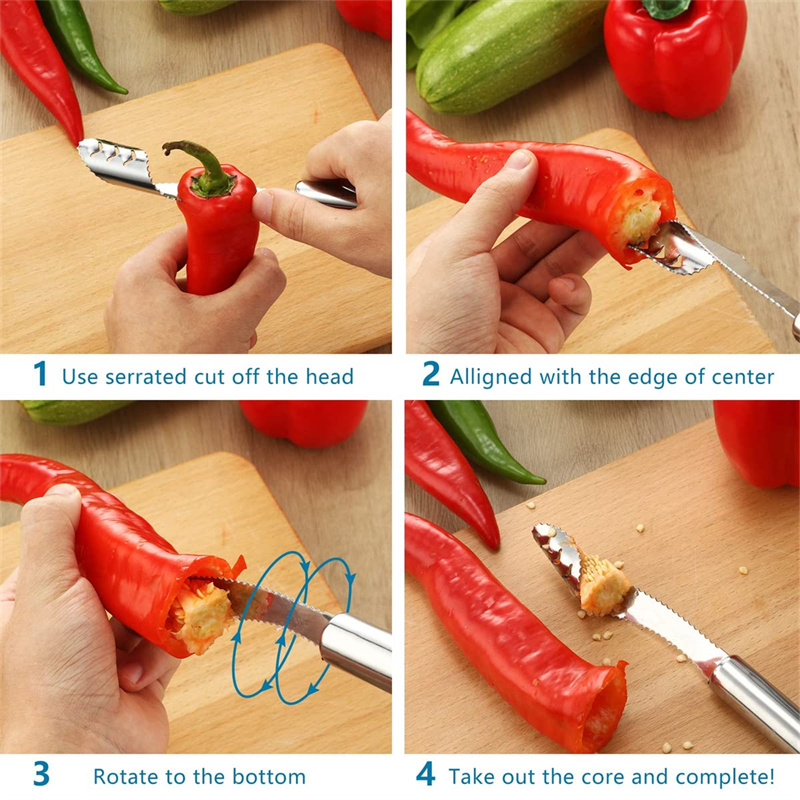 1 Use serrated cut off the head

2 Alligned with the edge of center

3 Rotate to the bottom

4 Take out the core and complete!