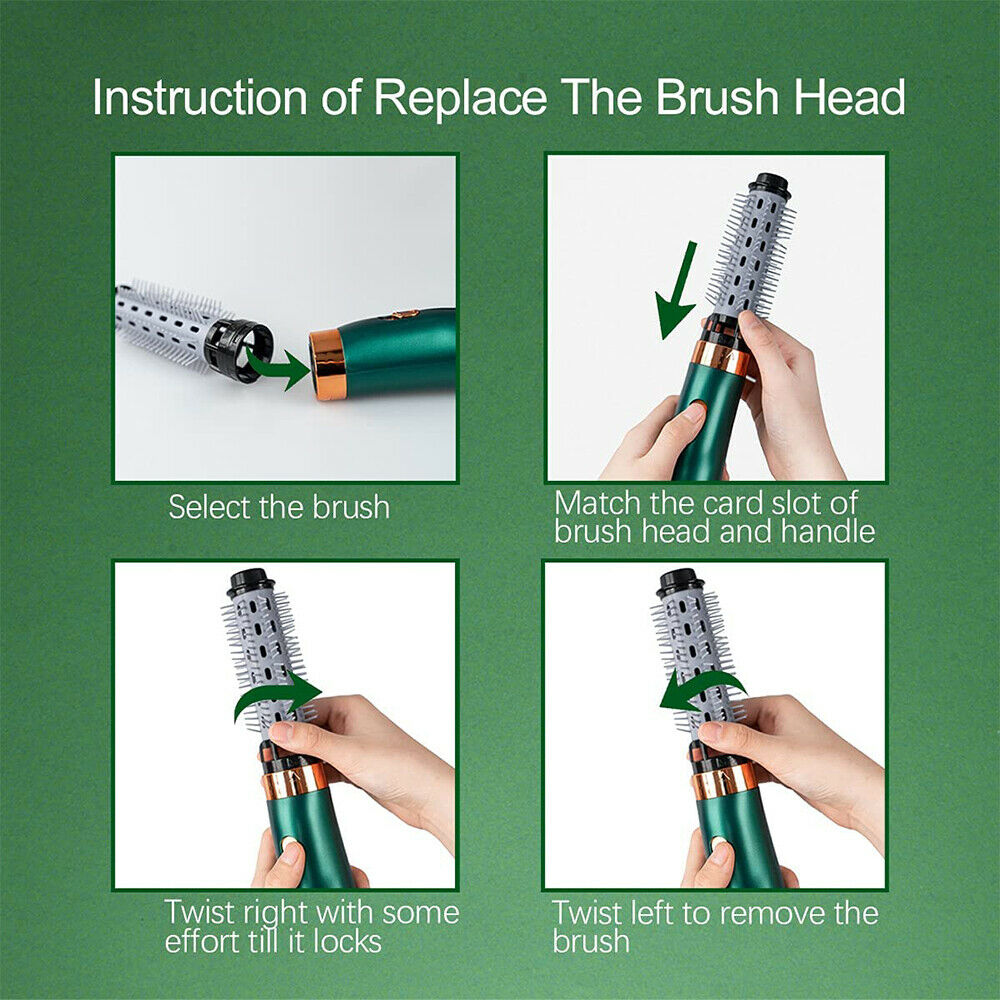 Instruction of Replace The Brush Head

Select the brush

Match the card slot of brush head and handle

Twist right with some effort till it locks

Twist left to remove the brush