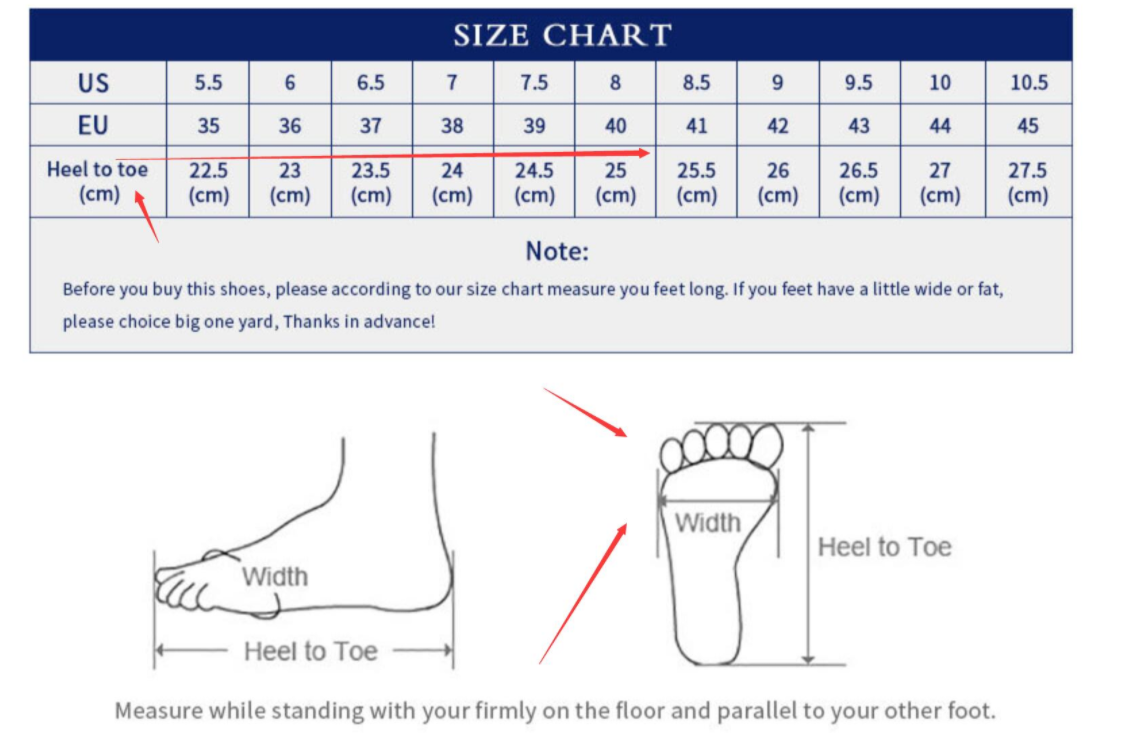 SIZE CHART

| US | 5.5 | 6 | 6.5 | 7 | 7.5 | 8 | 8.5 | 9 | 9.5 | 10 | 10.5 |
|---|---|---|---|---|---|---|---|---|---|---|---|
| EU | 35 | 36 | 37 | 38 | 39 | 40 | 41 | 42 | 43 | 44 | 45 |
| Heel to toe (cm) | 22.5 (cm) | 23 (cm) | 23.5 (cm) | 24 (cm) | 24.5 (cm) | 25 (cm) | 25.5 (cm) | 26 (cm) | 26.5 (cm) | 27 (cm) | 27.5 (cm) |

Note:

Before you buy this shoes, please according to our size chart measure you feet long. If you feet have a little wide or fat, please choice big one yard, Thanks in advance!

Width

Heel to Toe

Width

Heel to Toe

Measure while standing with your firmly on the floor and parallel to your other foot.