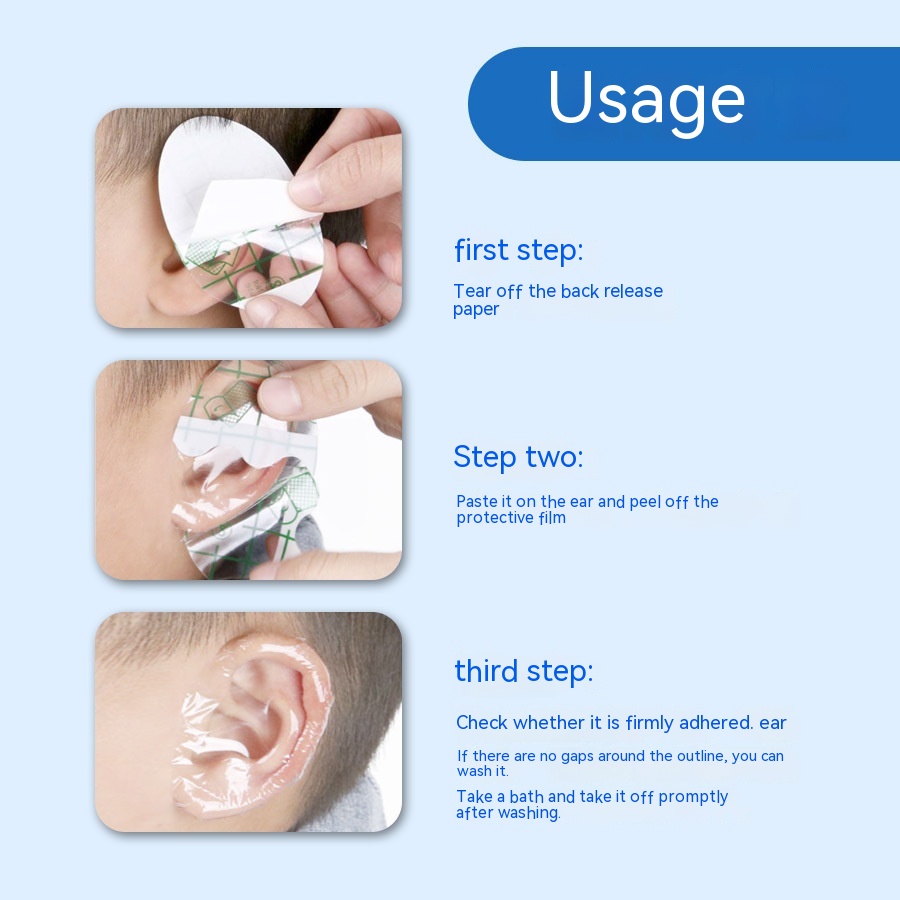 Usage

first step:

Tear off the back release paper

Step two:

Paste it on the ear and peel off the protective film

third step:

Check whether it is firmly adhered. ear

If there are no gaps around the outline, you can wash it.

Take a bath and take it off promptly after washing.