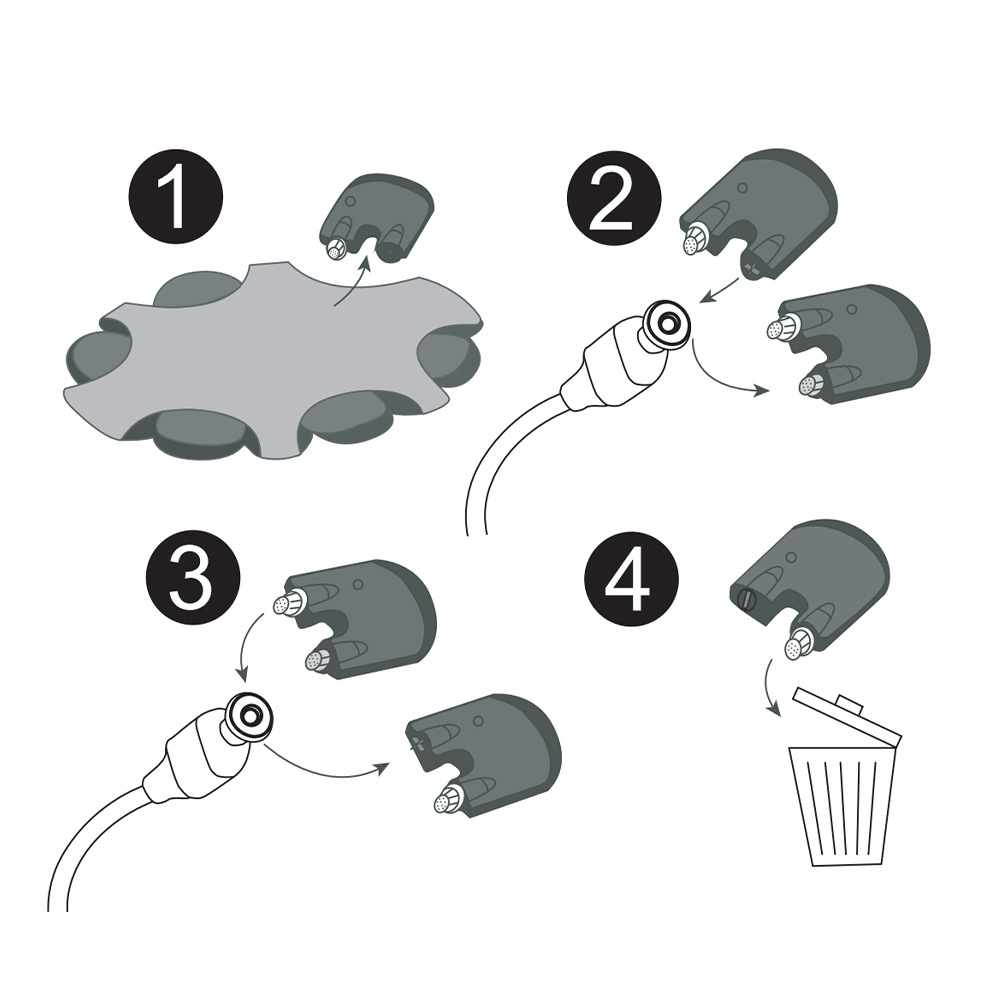 1

2

3

4