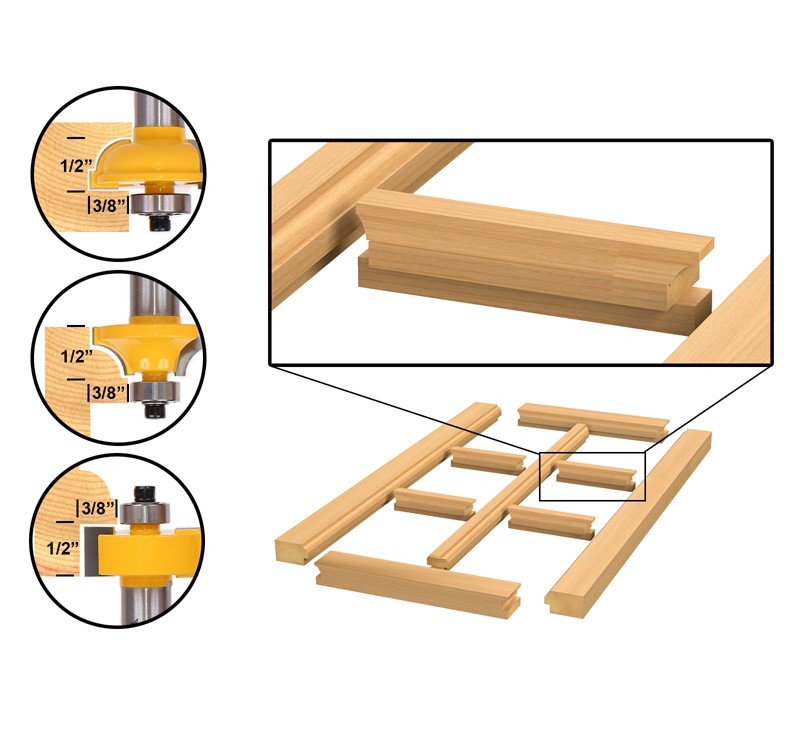 1/2"
3/8"
1/2"
3/8"
3/8"
1/2"