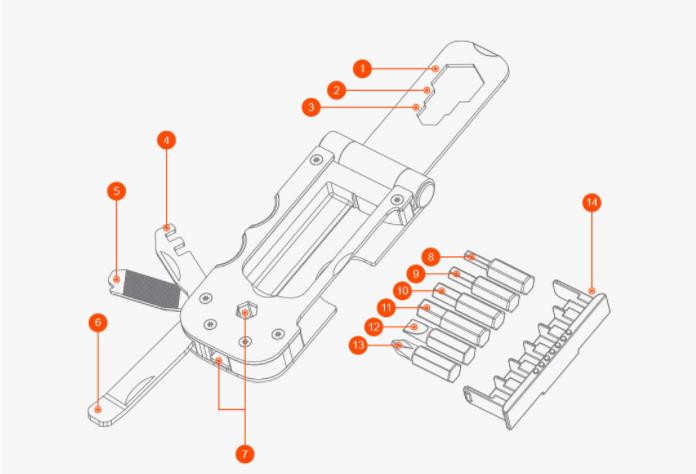 1
2
3
4
5
6
7
8
9
10
11
12
13
14