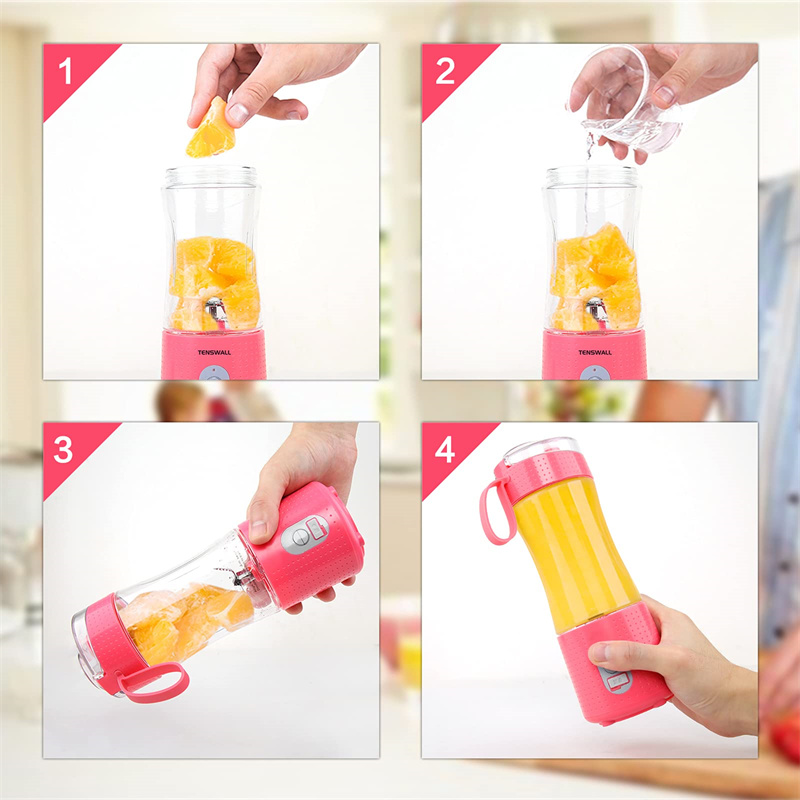 1

TENSWALL

2

TENSWALL

3

4